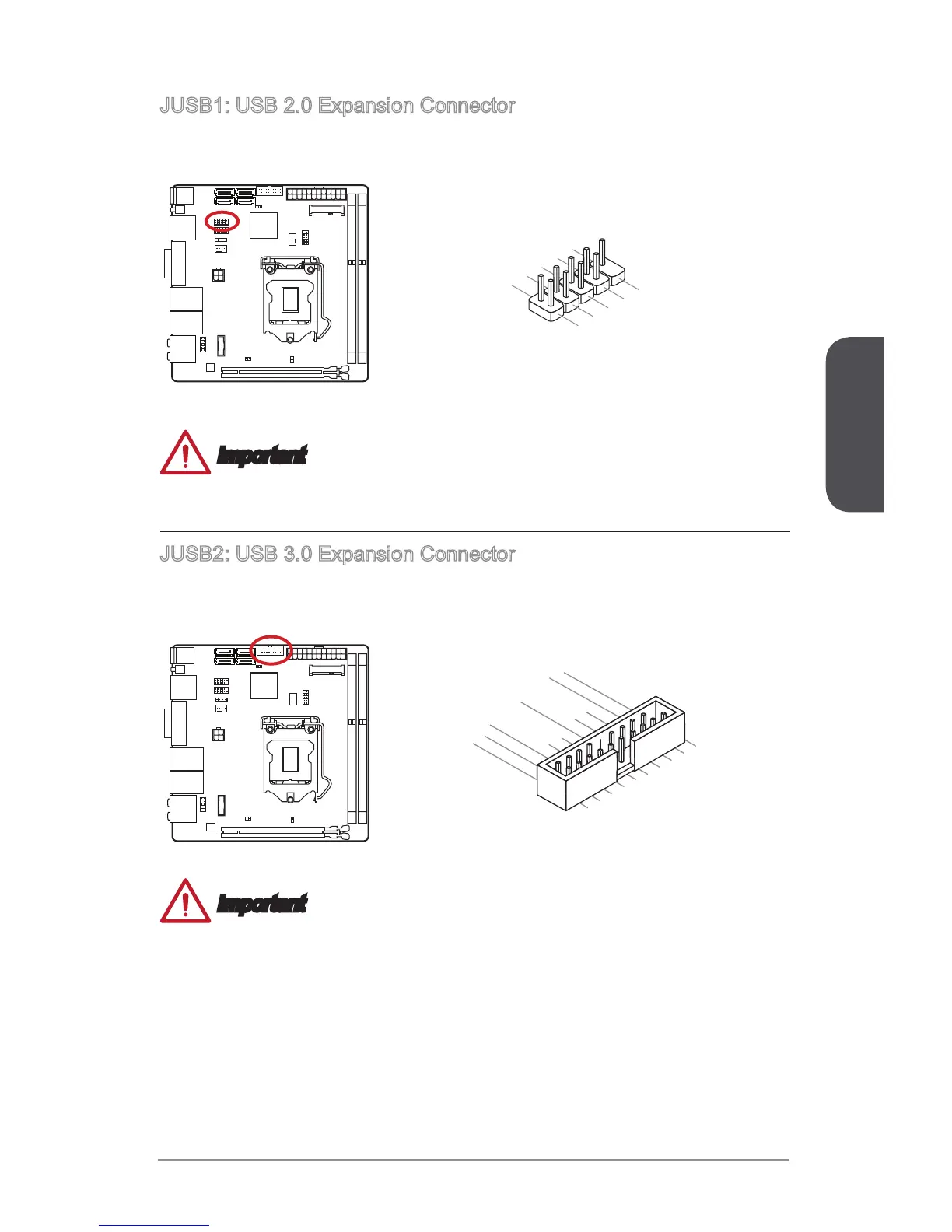 JUSB1: USB 2.0 Expansion Connector

Important

JUSB2: USB 3.0 Expansion Connector

Important