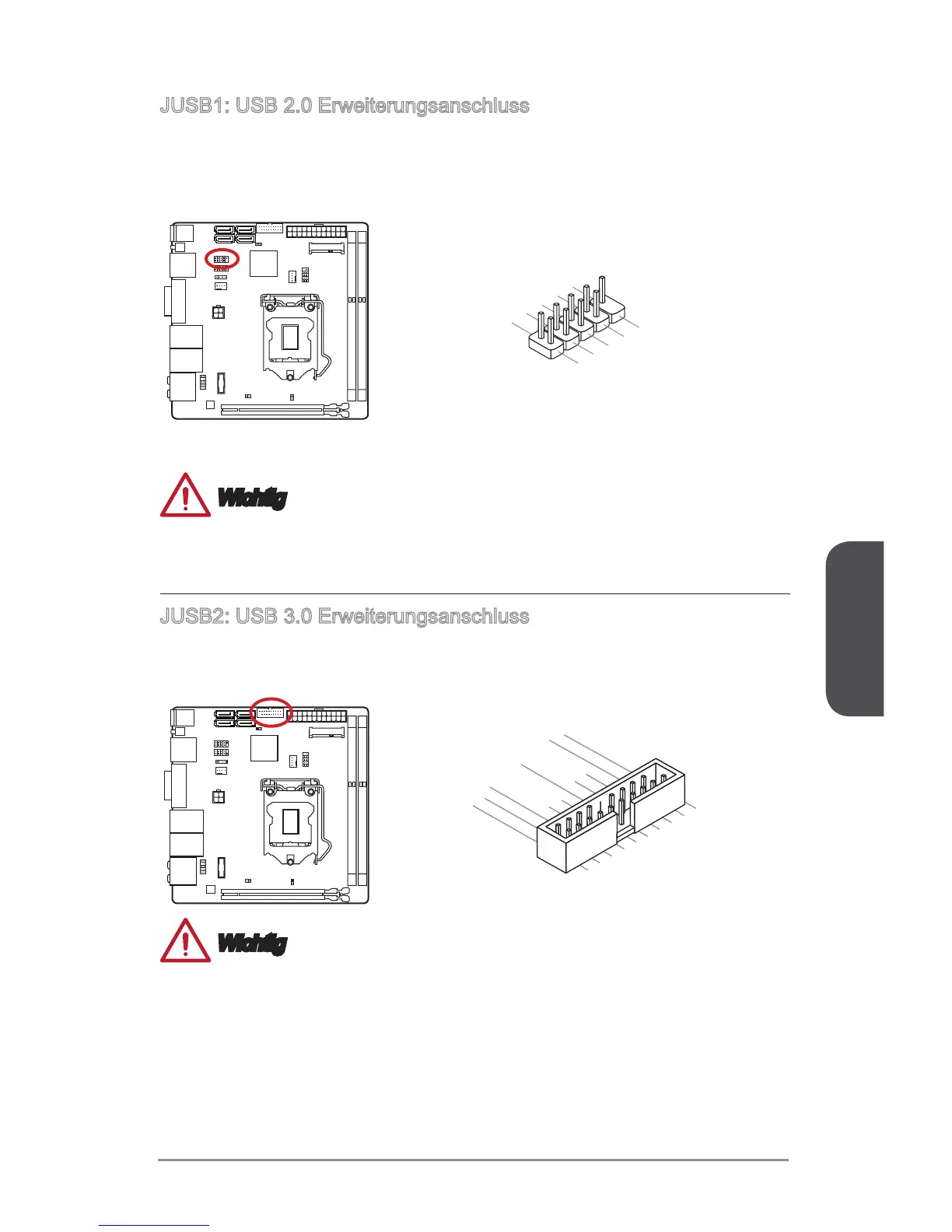 JUSB1: USB 2.0 Erweiterungsanschluss

Wichtig

JUSB2: USB 3.0 Erweiterungsanschluss

Wichtig