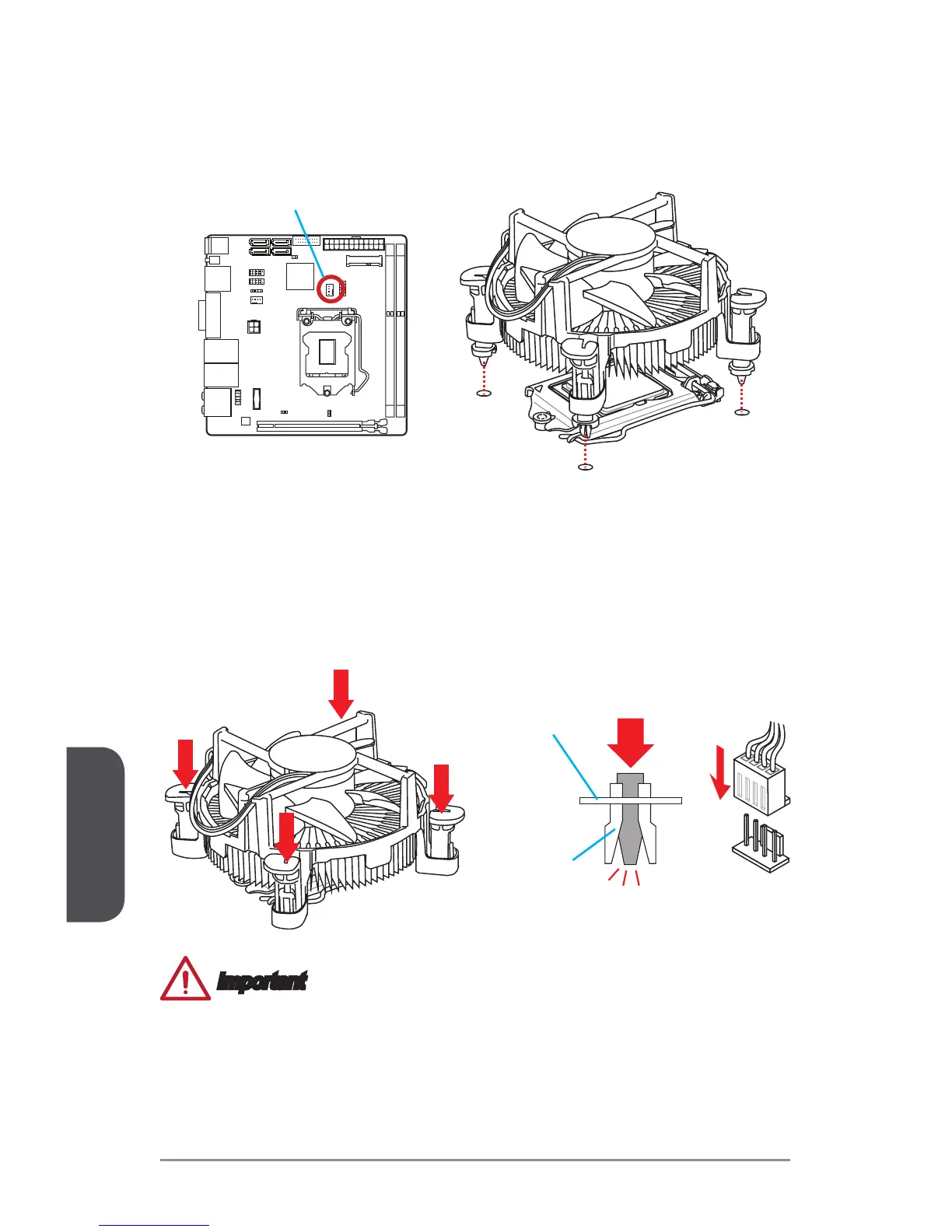 Important