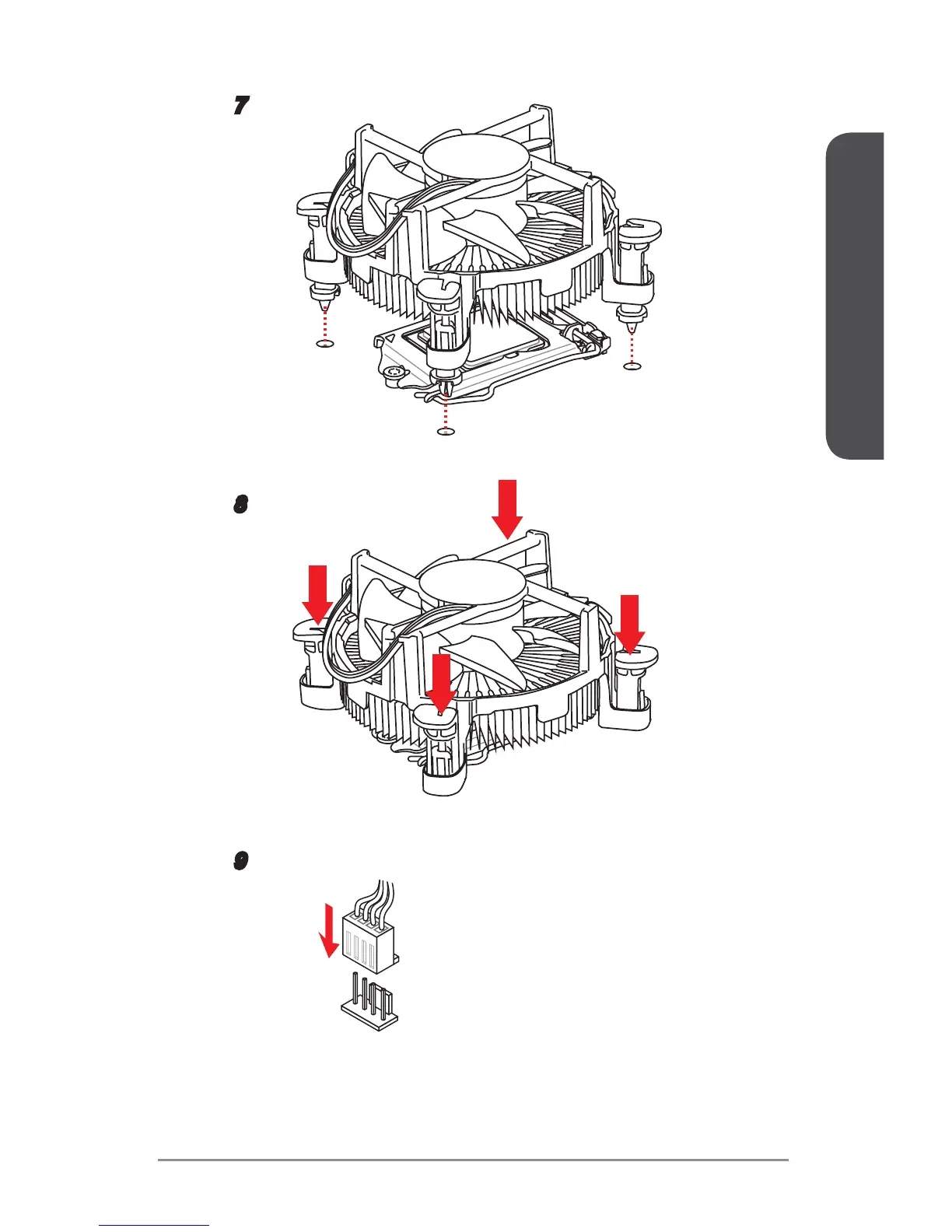 7

8

9