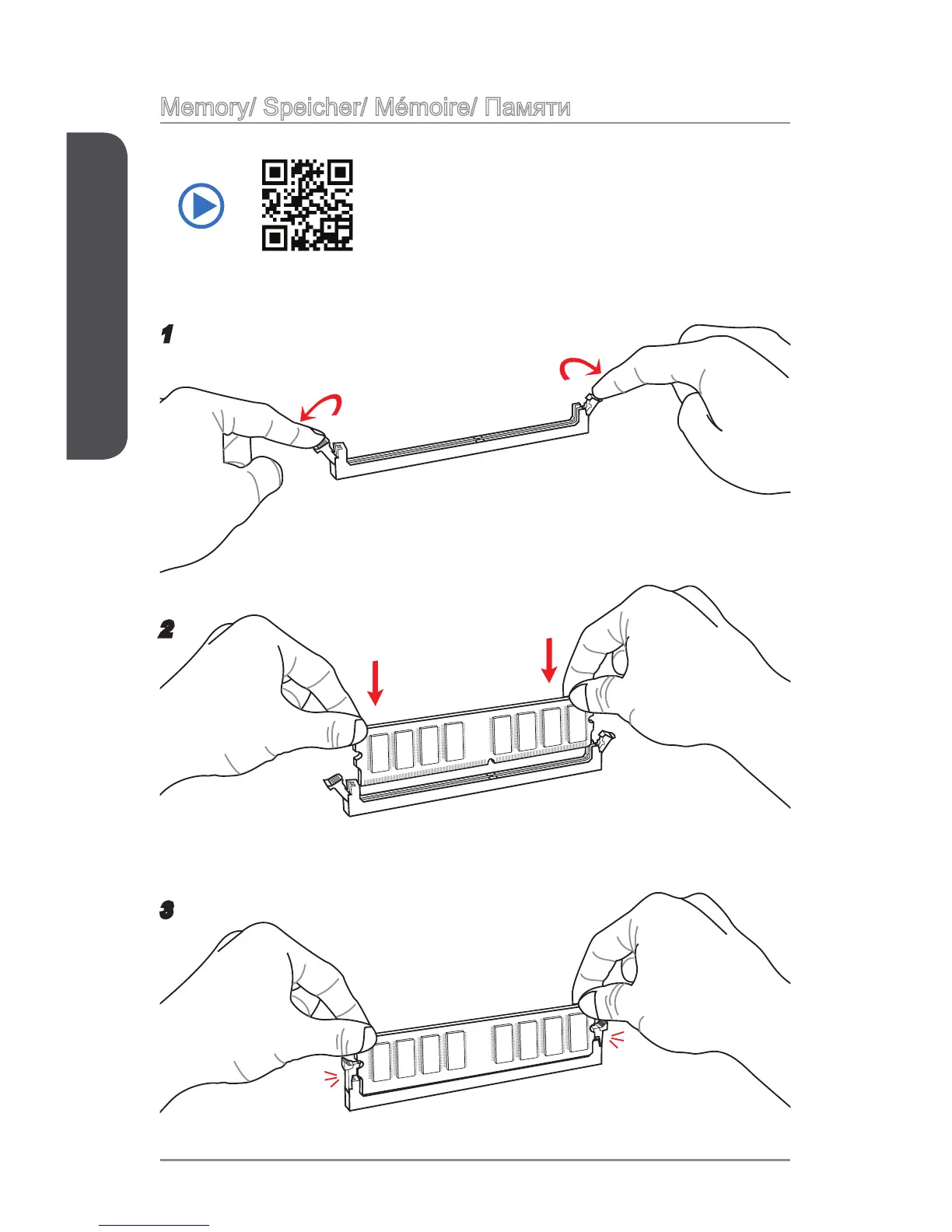 Memory/ Speicher/ Mémoire/ Памяти

1

2

3