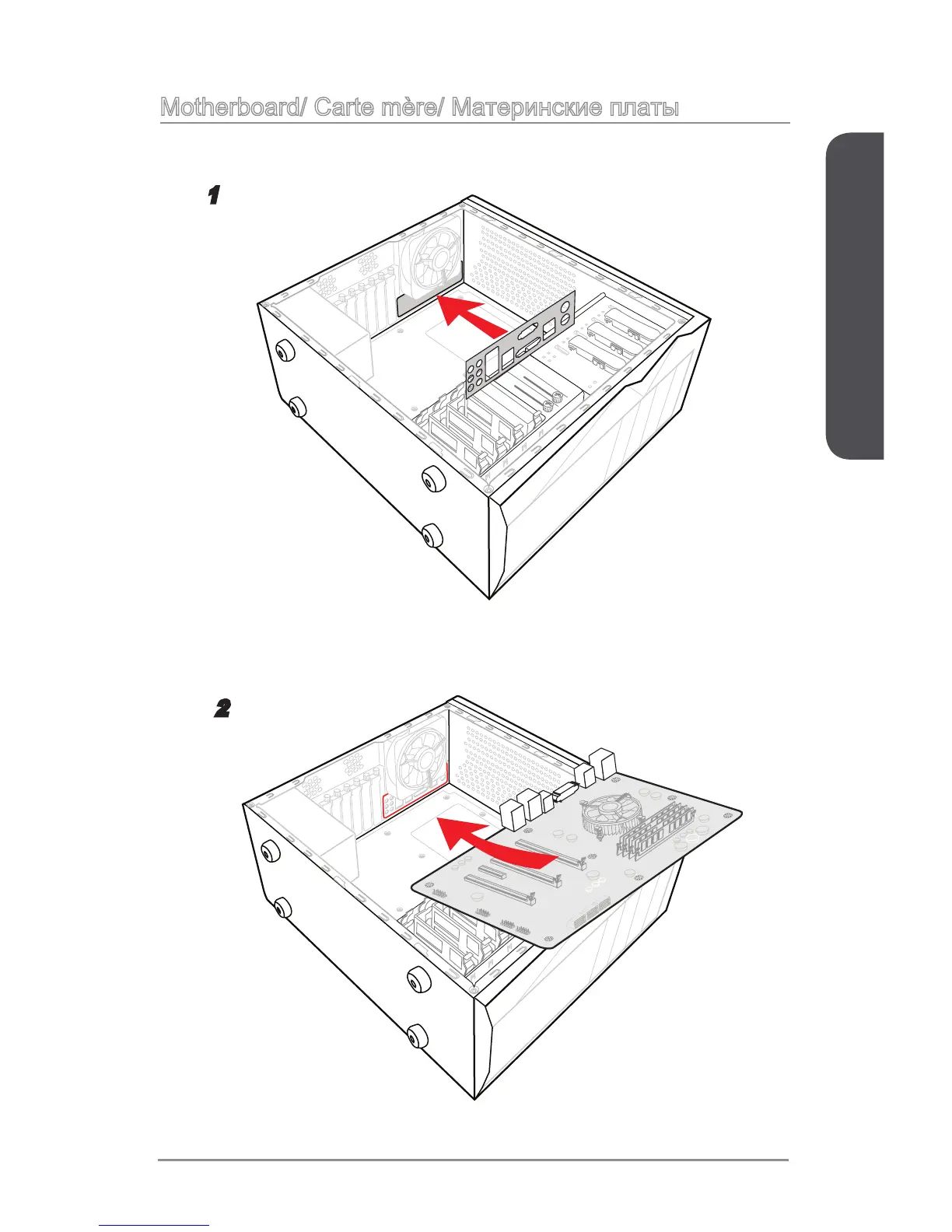 Motherboard/ Carte mère/ Материнские платы

1

2