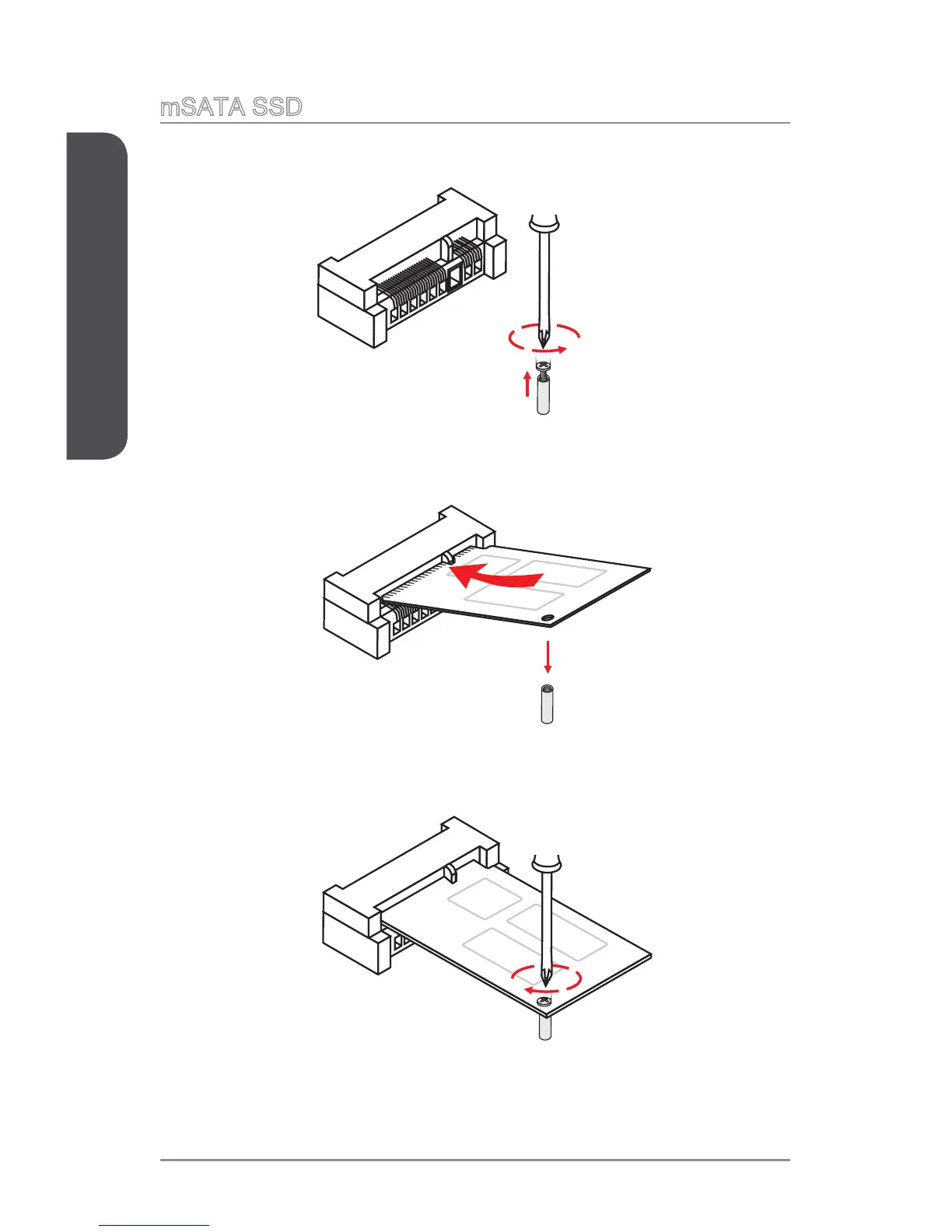 mSATA SSD