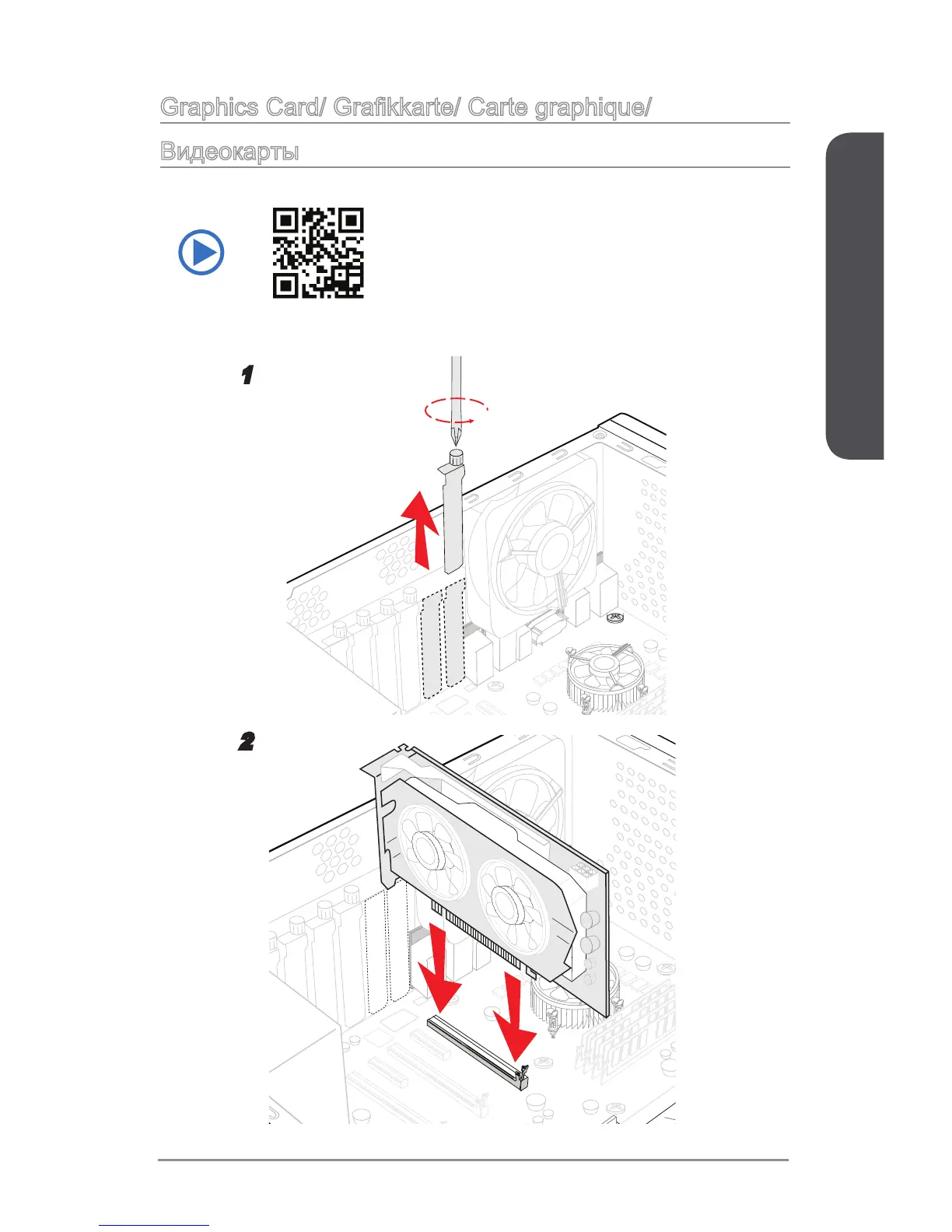 Graphics Card/ Grafikkarte/ Carte graphique/ Видеокарты

1

2