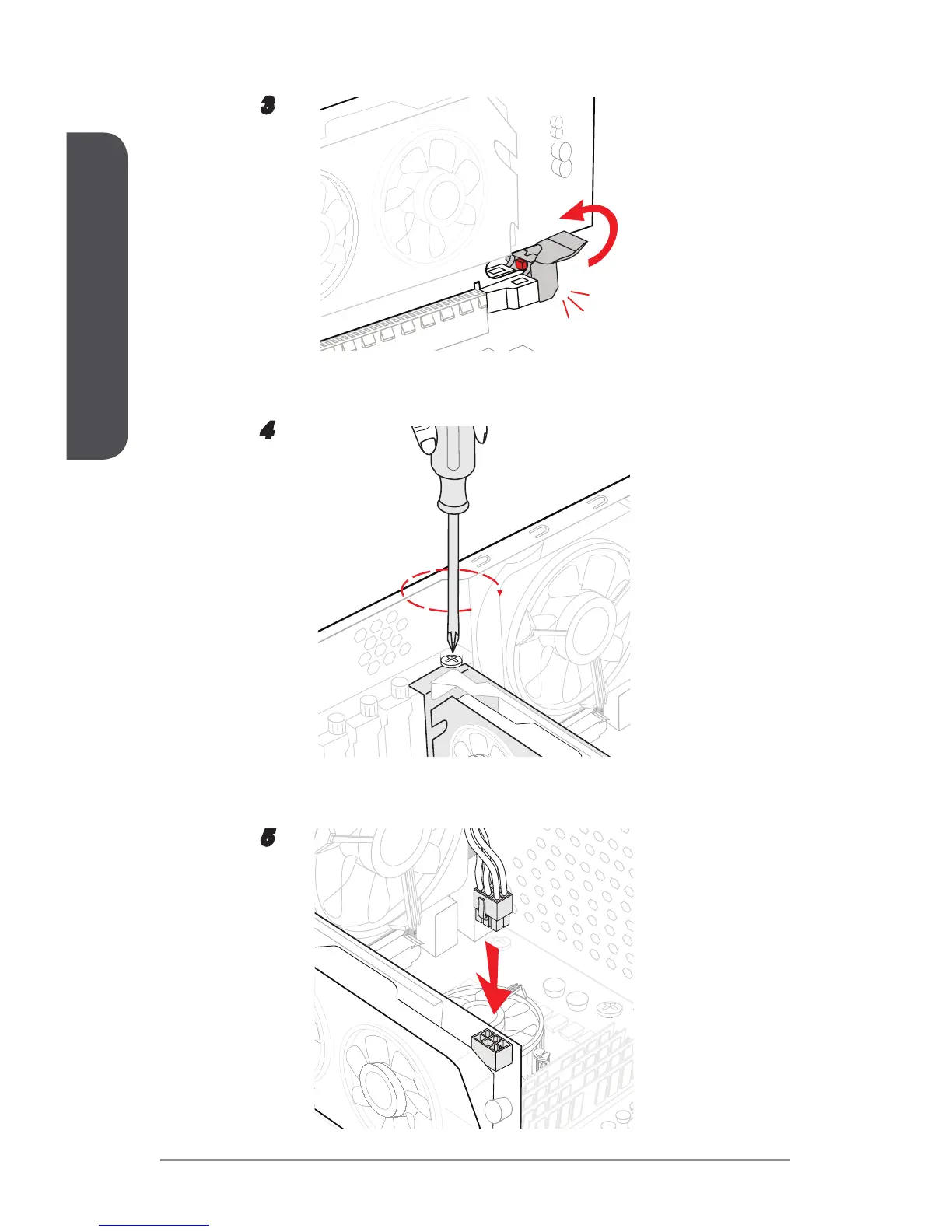 3

4

5