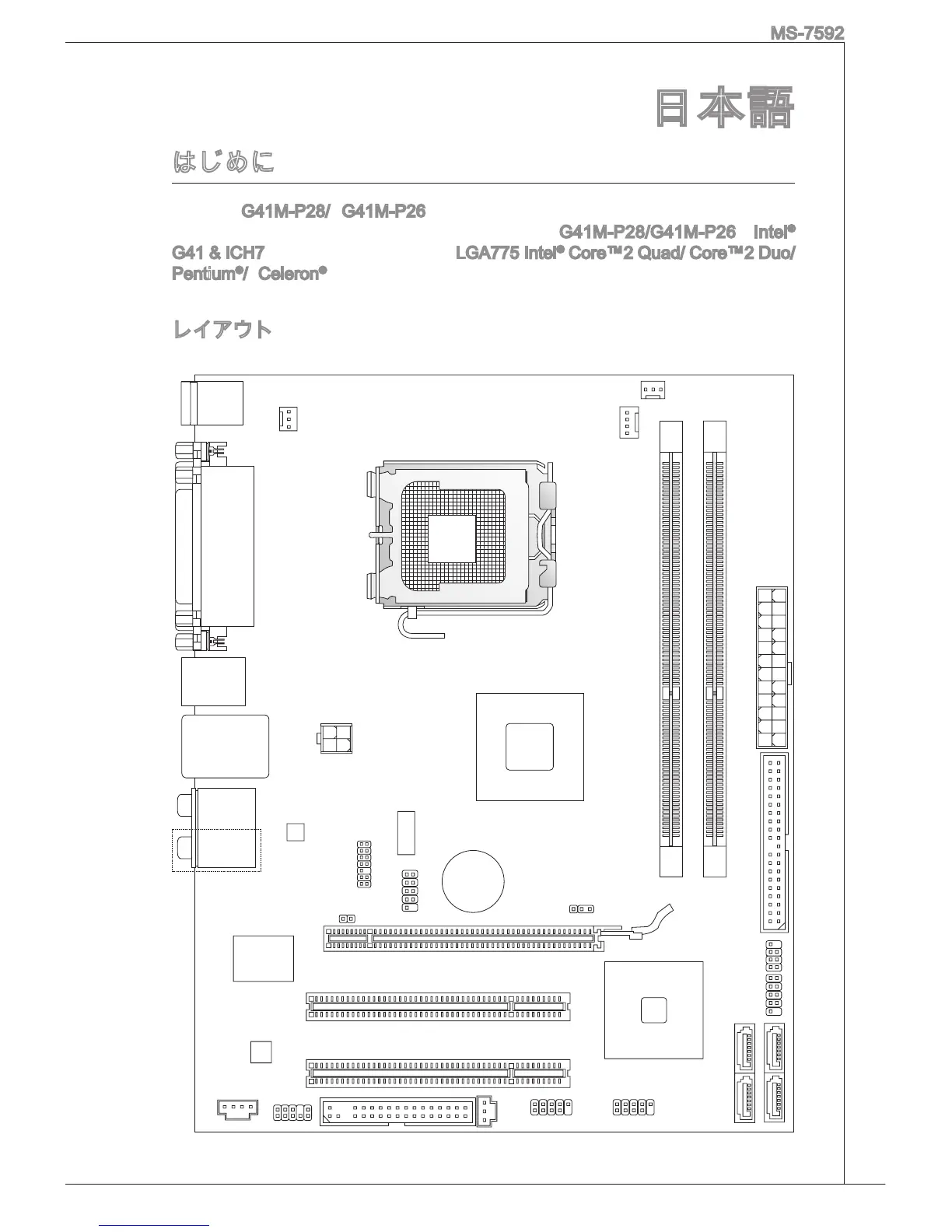 MS-7592

日本語

はじめに

G41M-P28/ G41M-P26

G41M-P28/G41M-P26 Intel®

G41 & ICH7 LGA775 Intel® Core™2 Quad/ Core™2 Duo/ Pentium®/ Celeron®

レイアウト