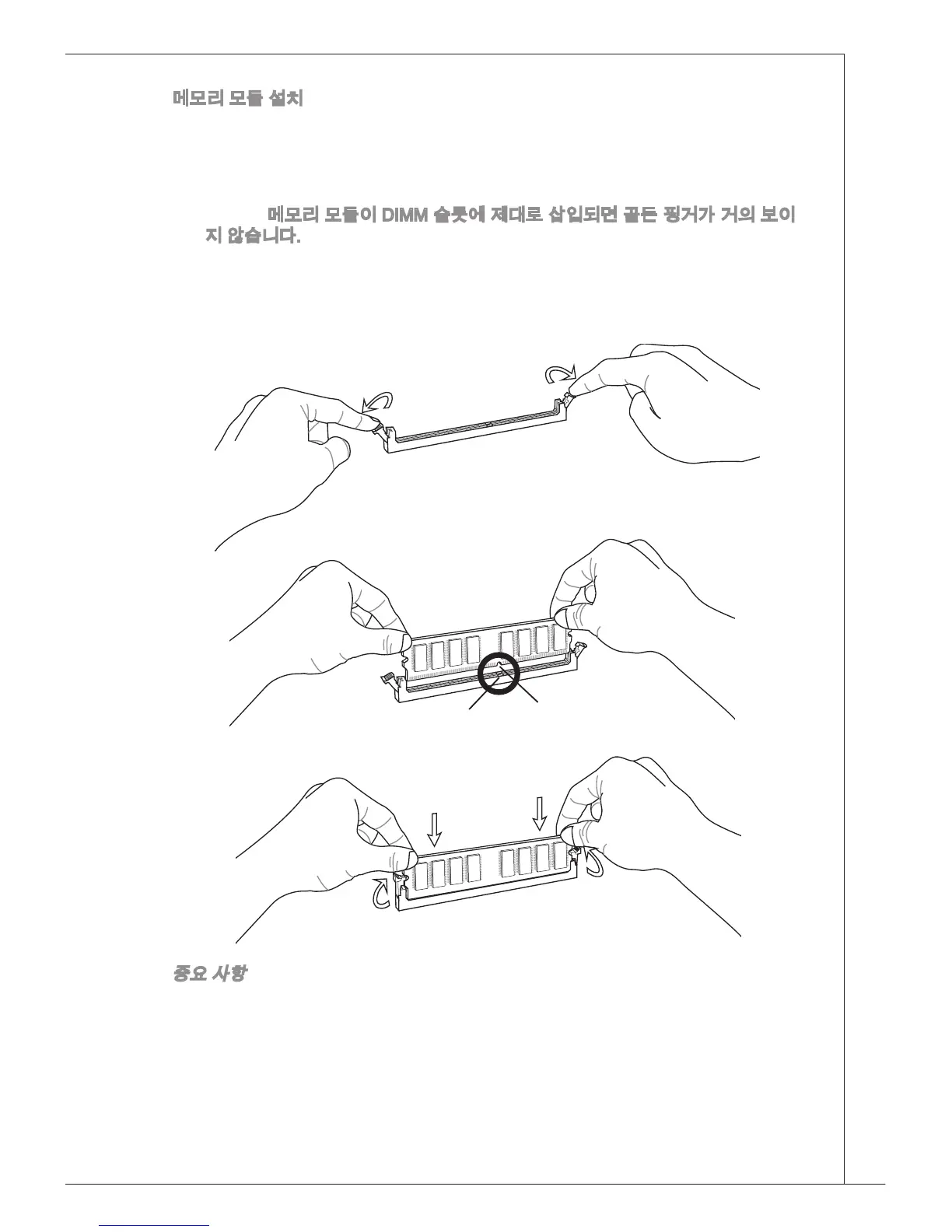 메모리 모듈 설치

메모리 모듈이 DIMM 슬롯에 제대로 삽입되면 골든 핑거가 거의 보이지 않습니다.

중요 사항