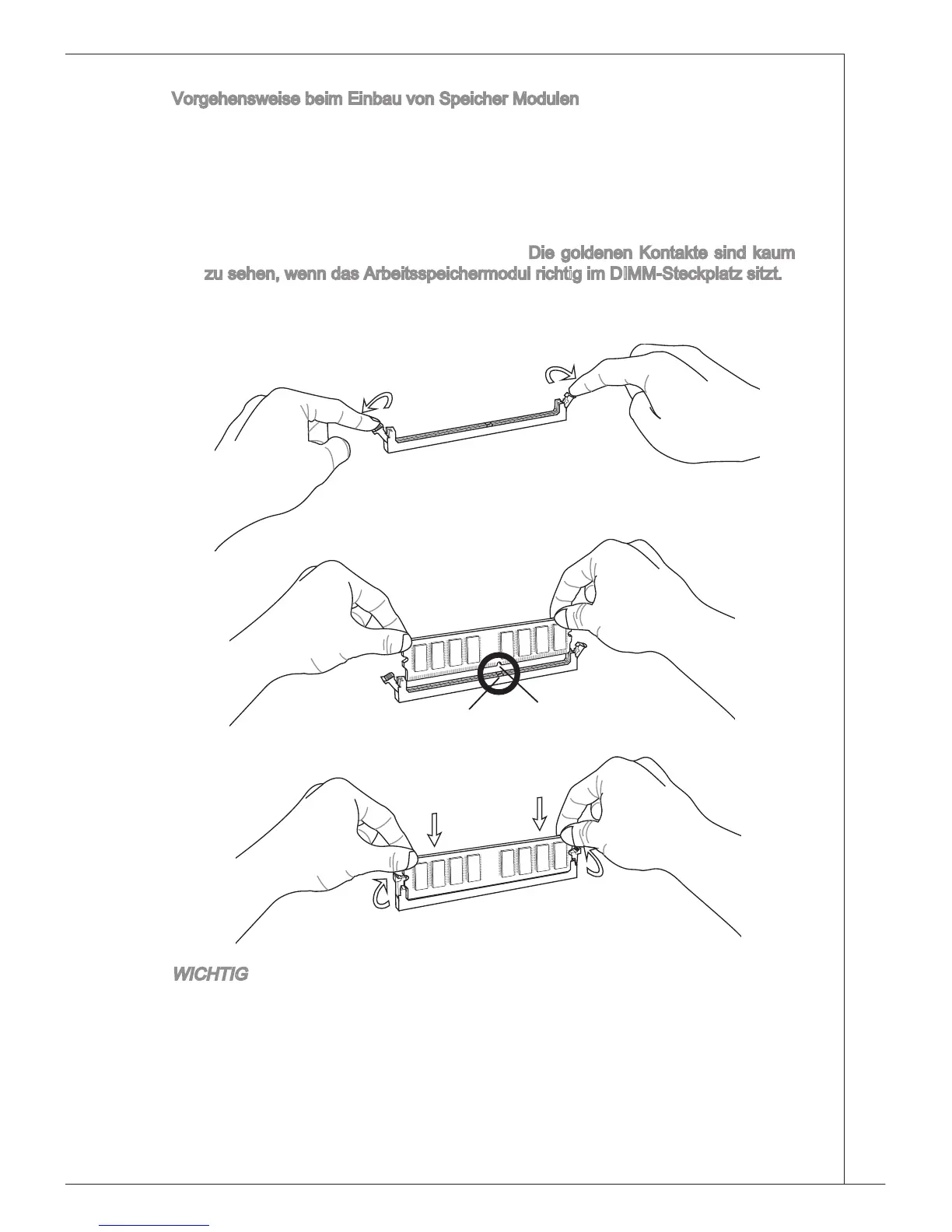 Vorgehensweise beim Einbau von Speicher Modulen

Die goldenen Kontakte sind kaum zu sehen, wenn das Arbeitsspeichermodul richtig im DIMM-Steckplatz sitzt.

WICHTIG