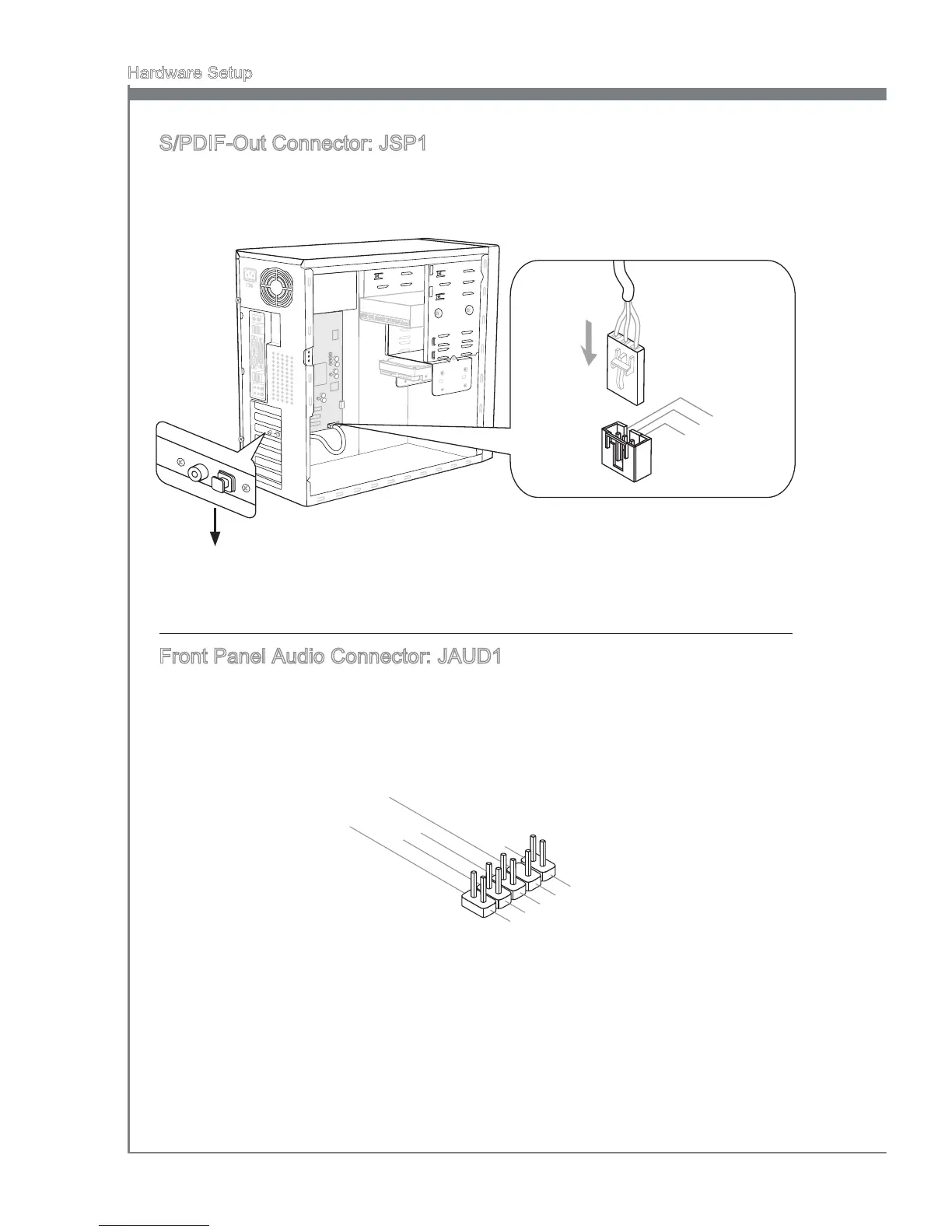 Hardware Setup

S/PDIF-Out Connector: JSP1

Front Panel Audio Connector: JAUD1