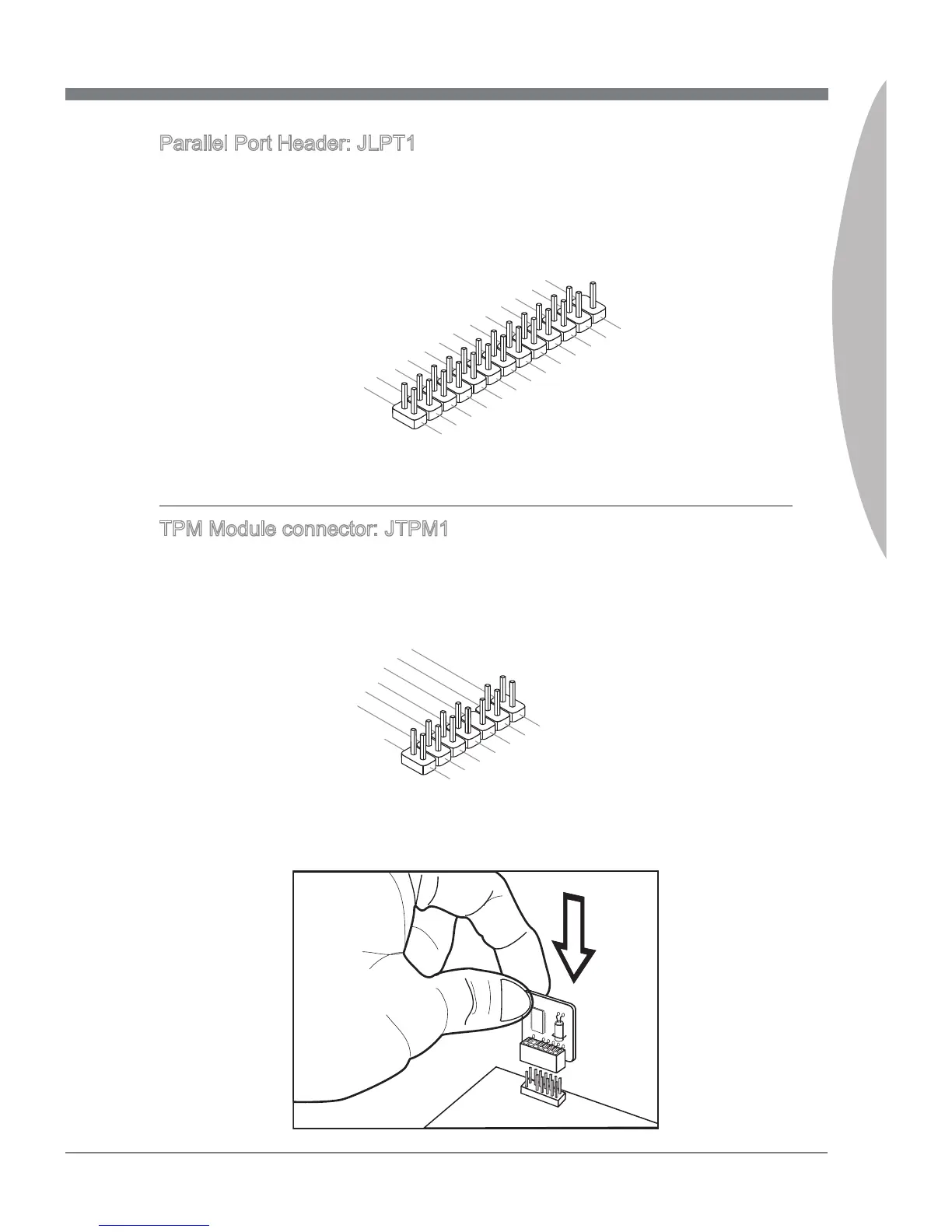 Parallel Port Header: JLPT1

TPM Module connector: JTPM1