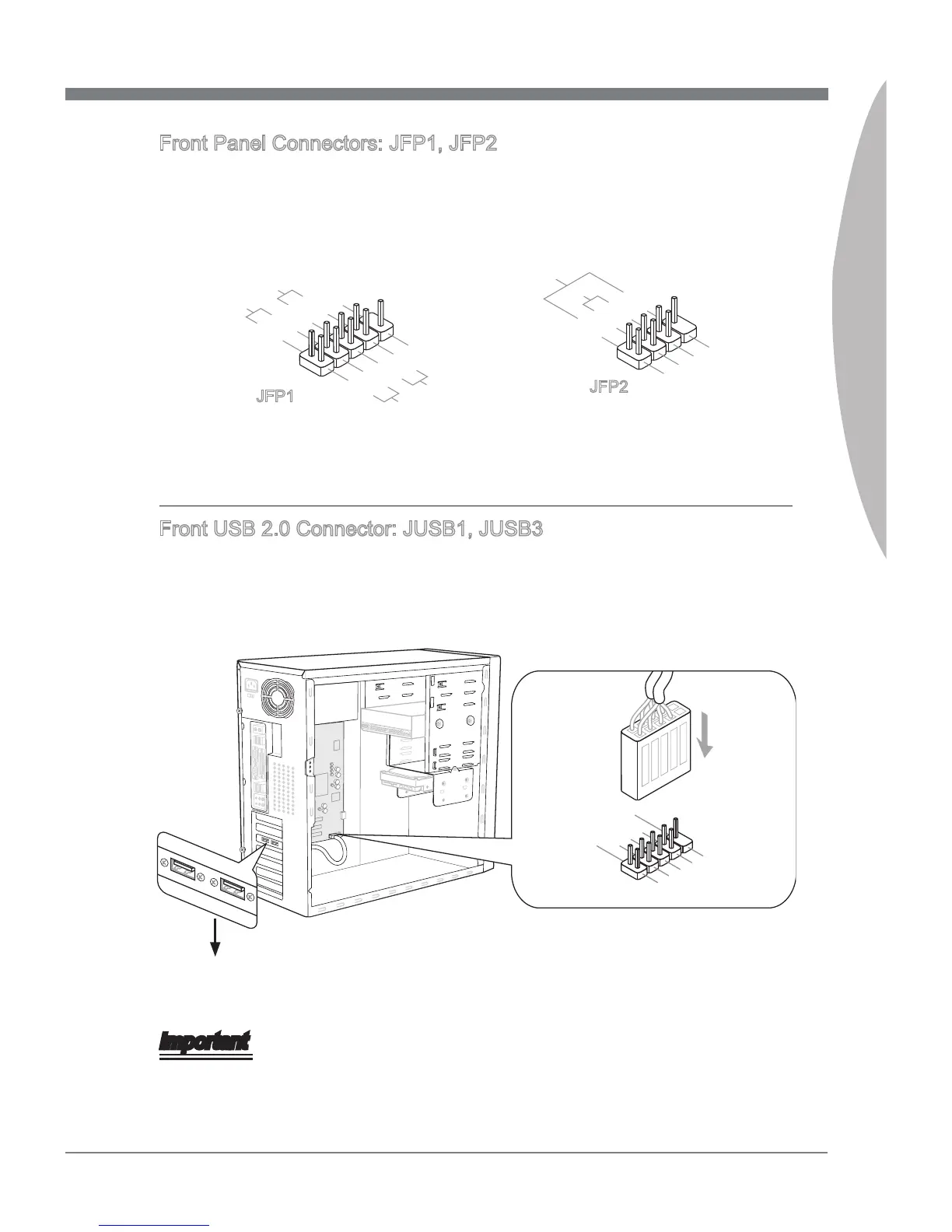 Front Panel Connectors: JFP1, JFP2

JFP1

JFP2

Front USB 2.0 Connector: JUSB1, JUSB3

Important