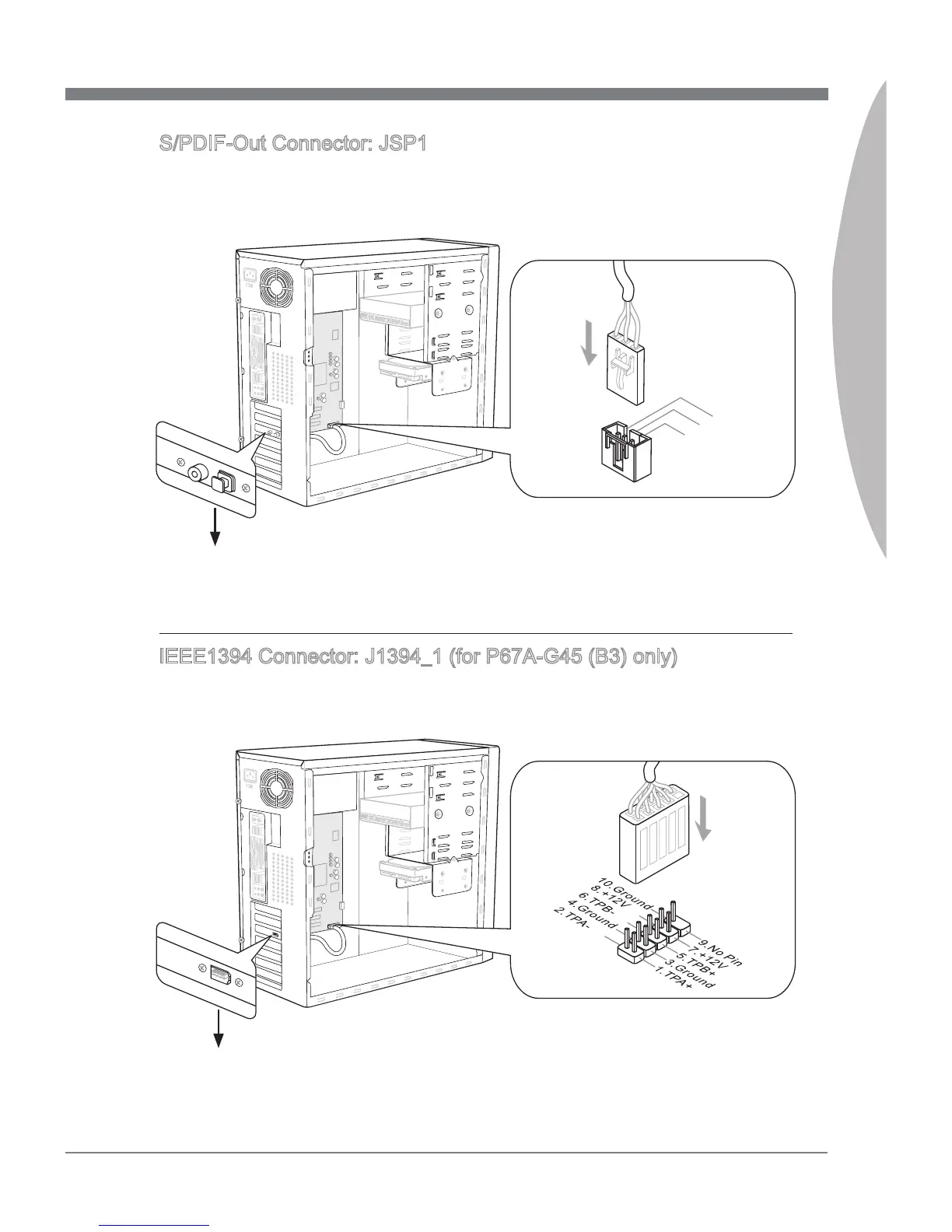 S/PDIF-Out Connector: JSP1

IEEE1394 Connector: J1394_1 (for P67A-G45 (B3) only)

10.Ground
8.+12V
6.TPB-
4.Ground
2.TPA-
9.No Pin
7.+12V
5.TPB+
3.Ground
1.TPA+