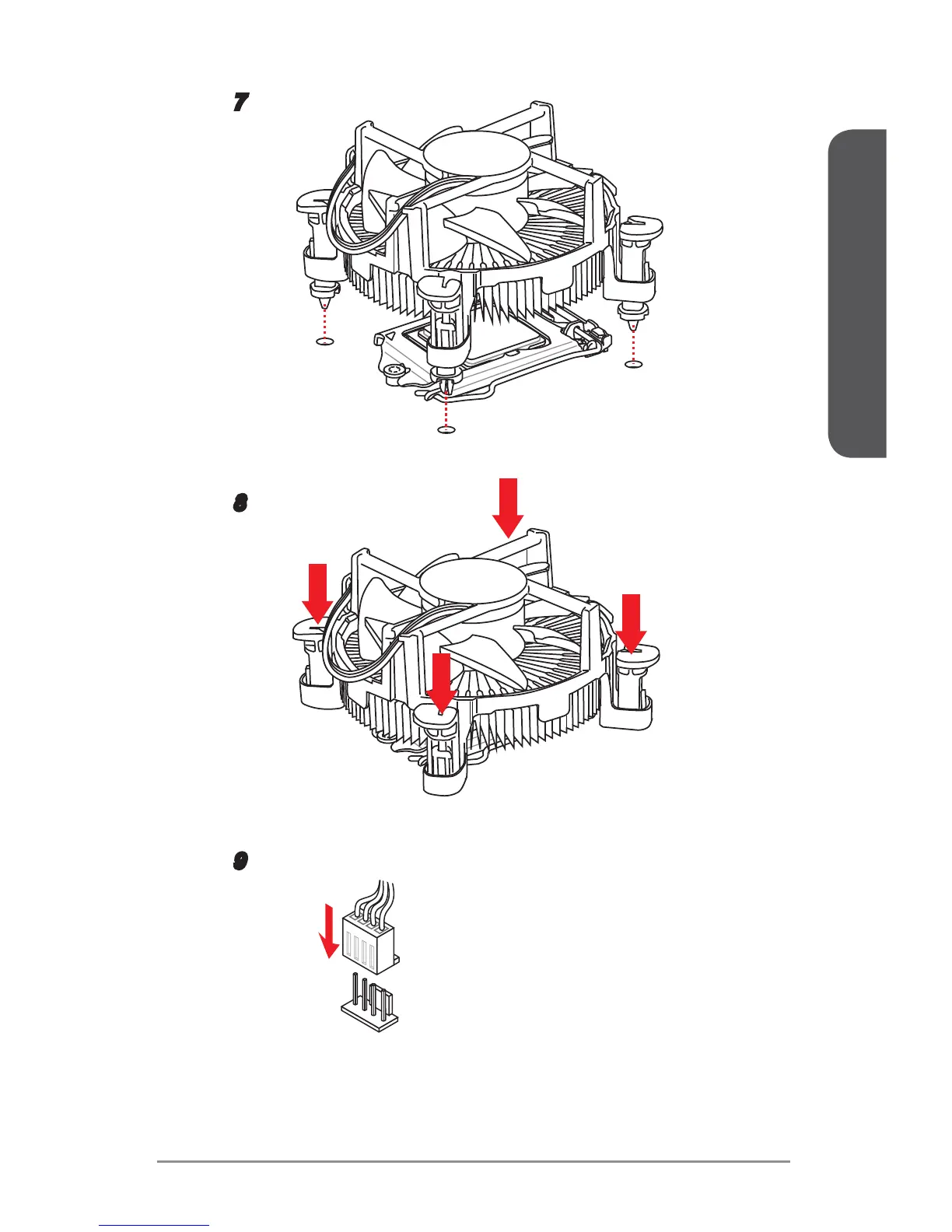 7

8

9