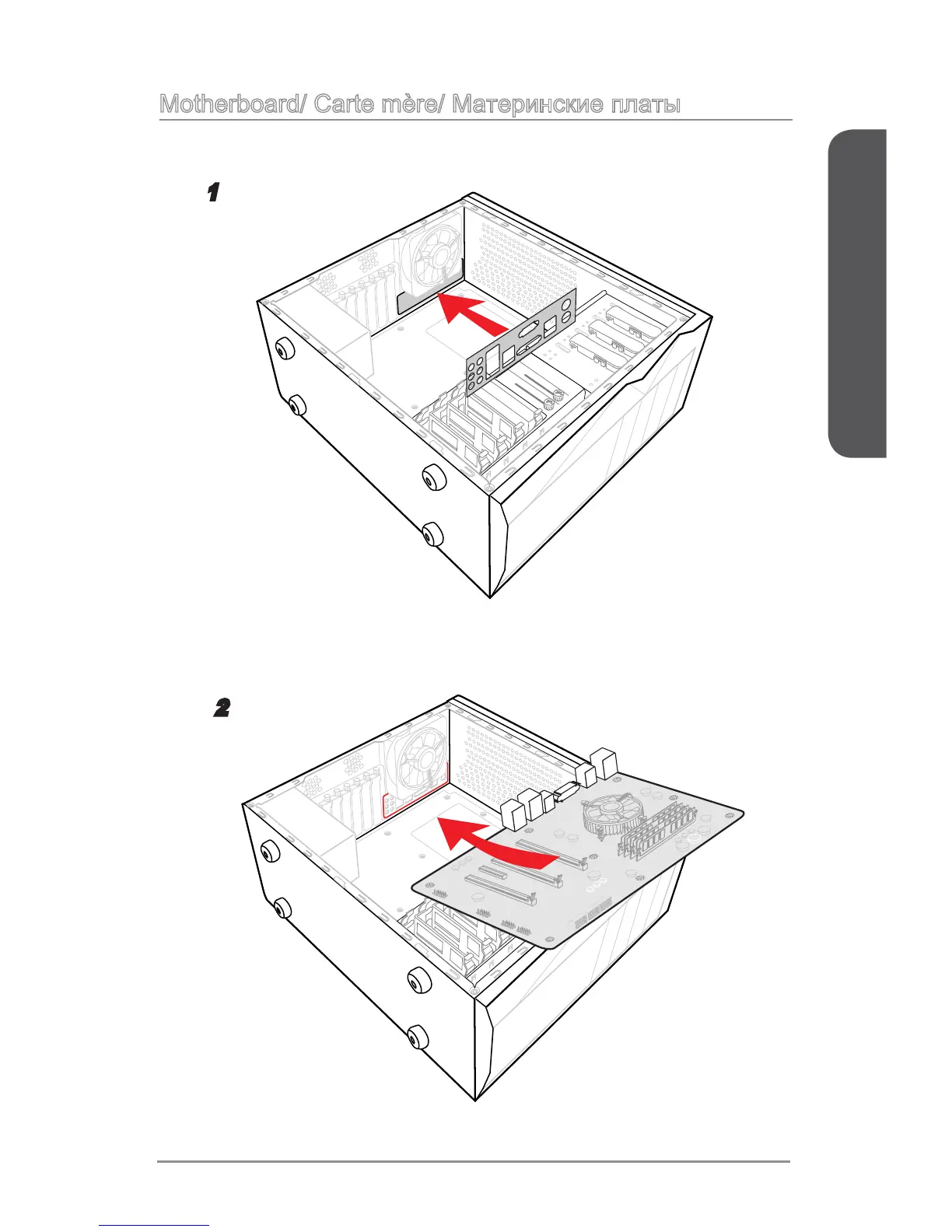 Motherboard/ Carte mère/ Материнские платы

1

2