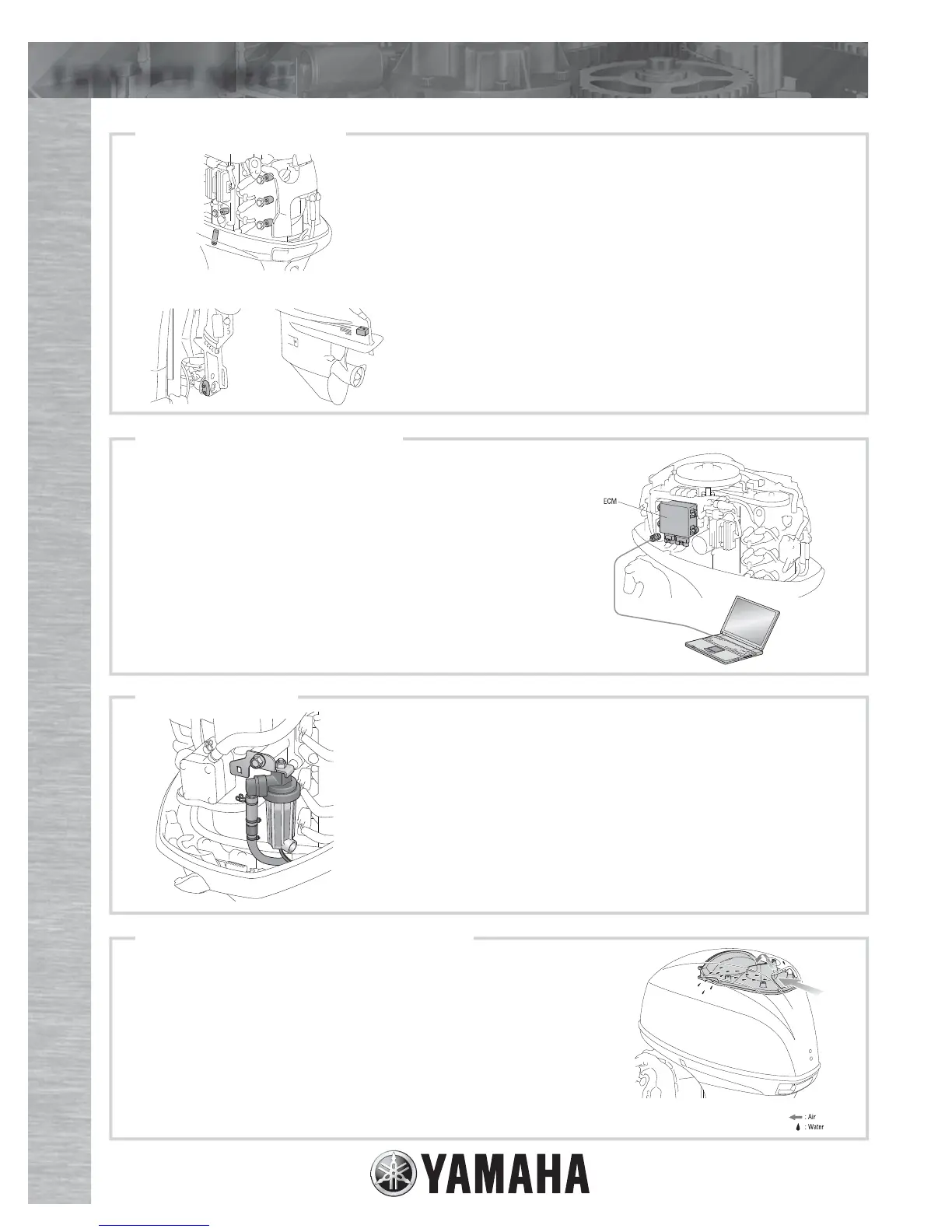 ECM

: Air
: Water

YAMAHA