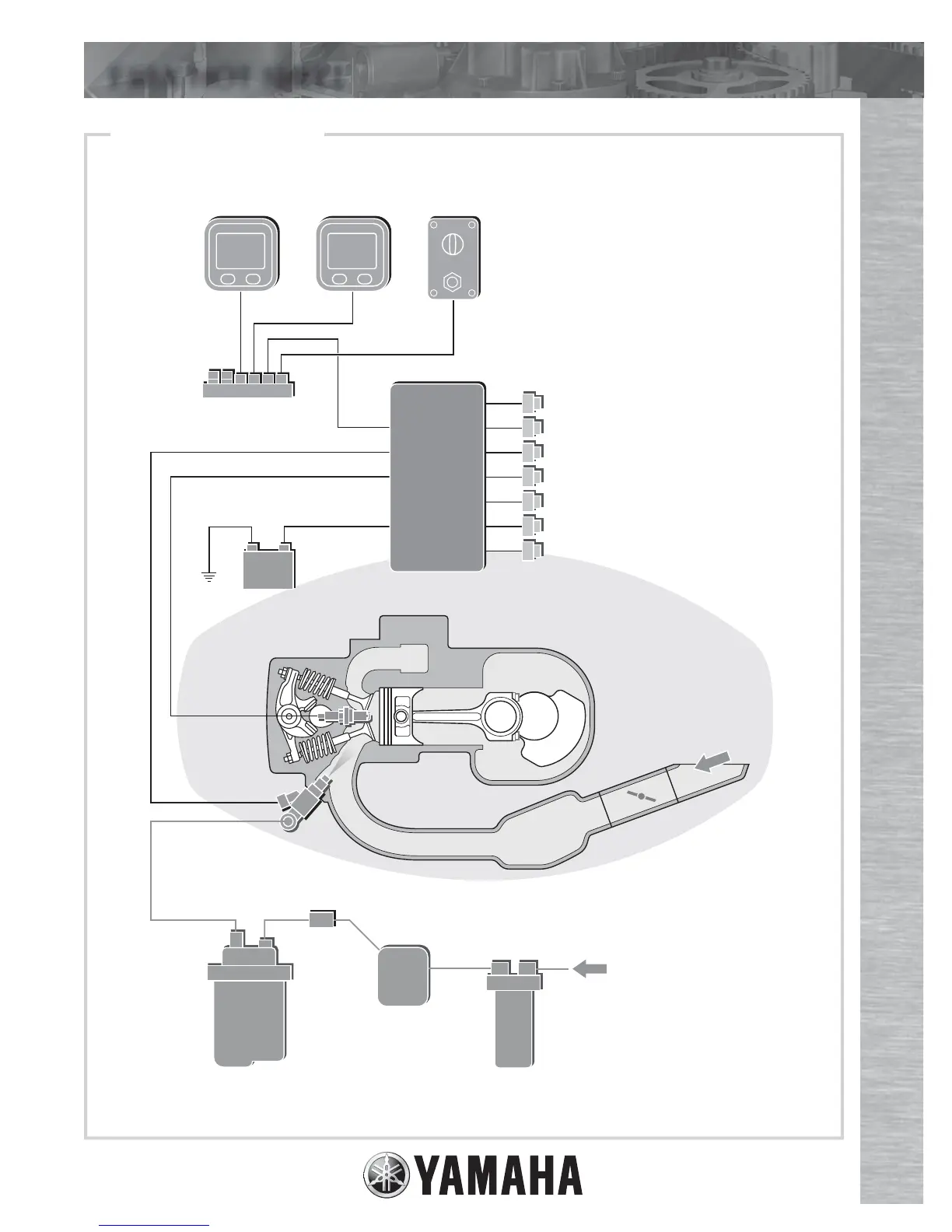 YAMAHA