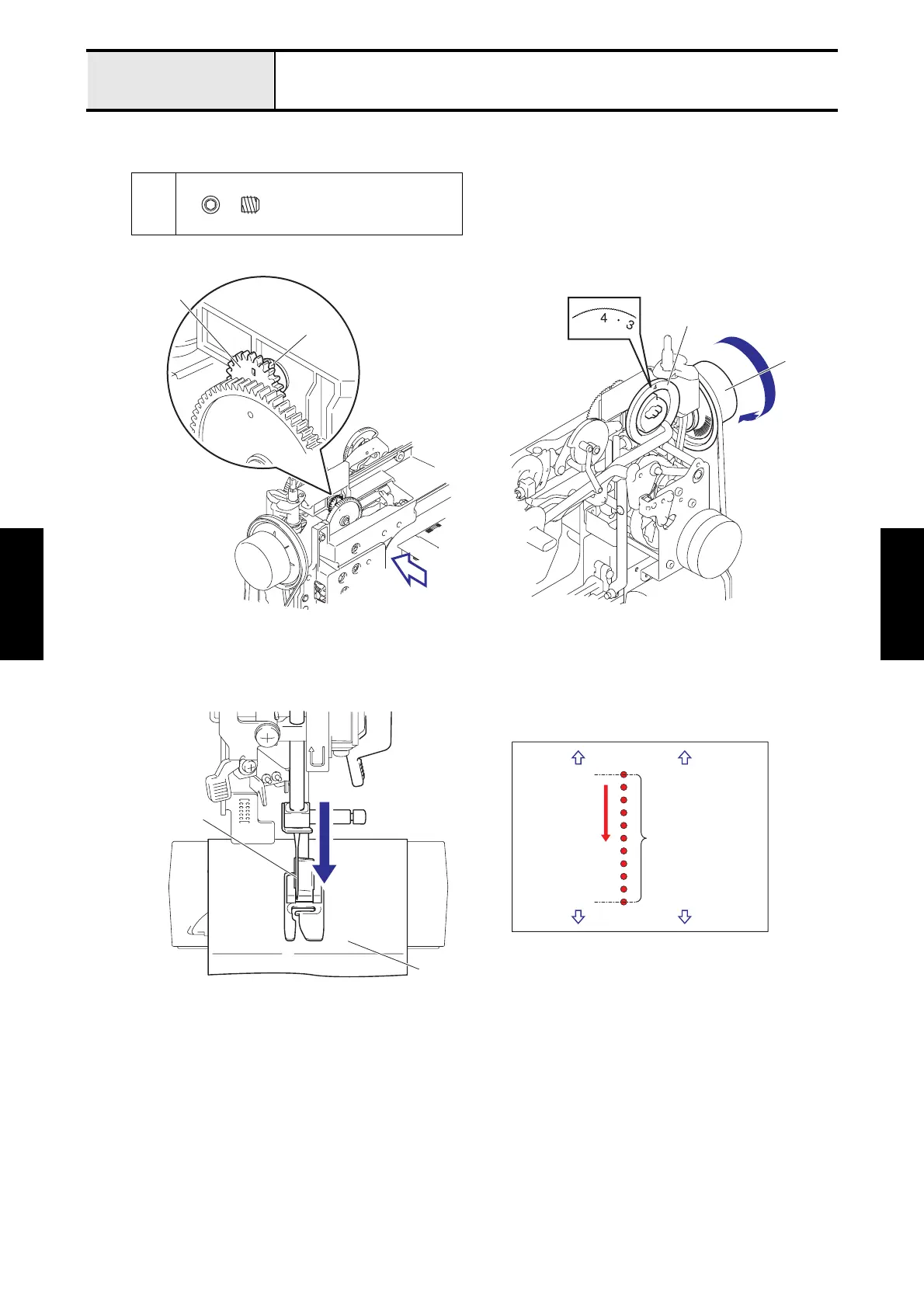 4 · 3