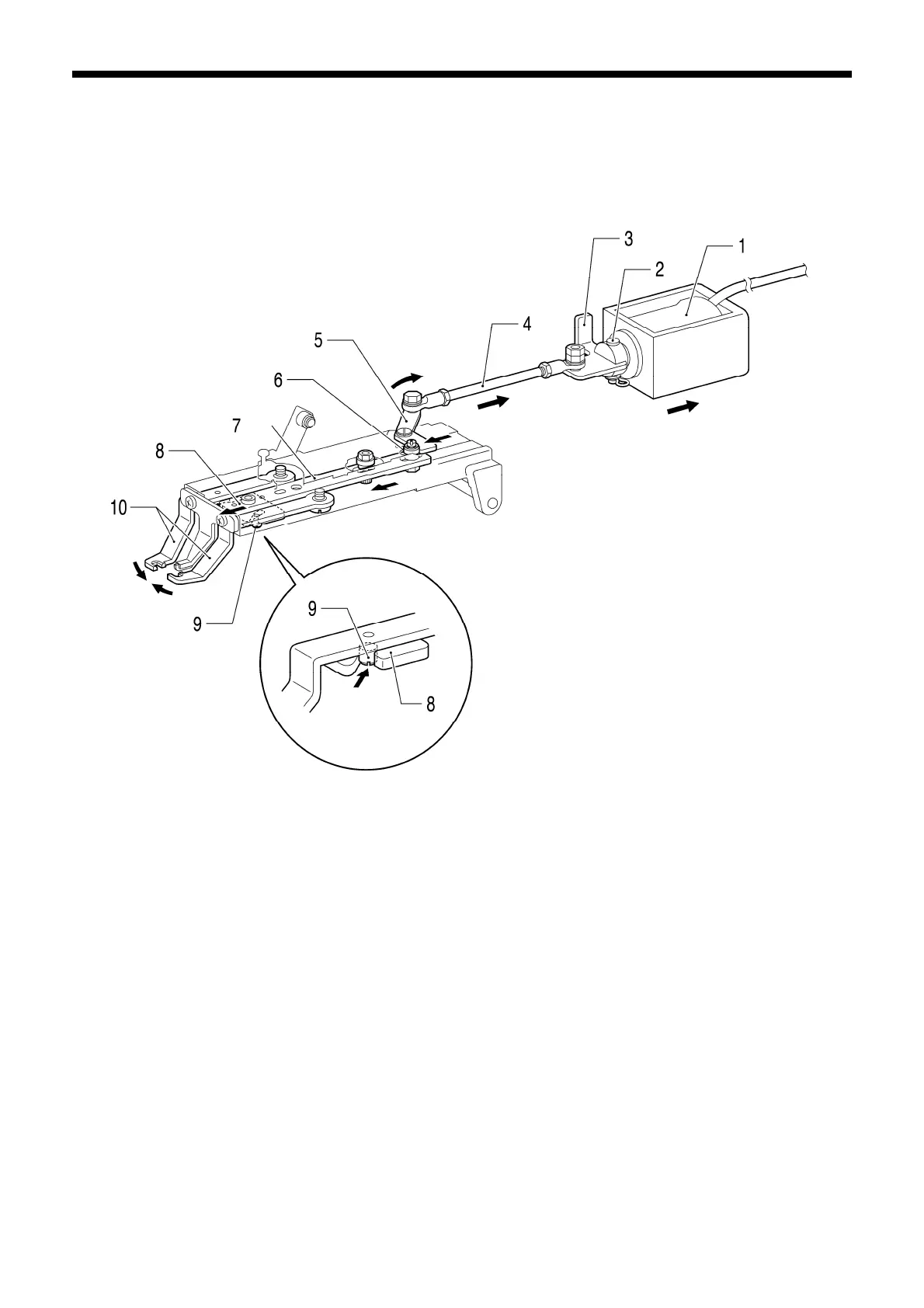 3
1
2
4
5
6
7
8
10
9
9
8