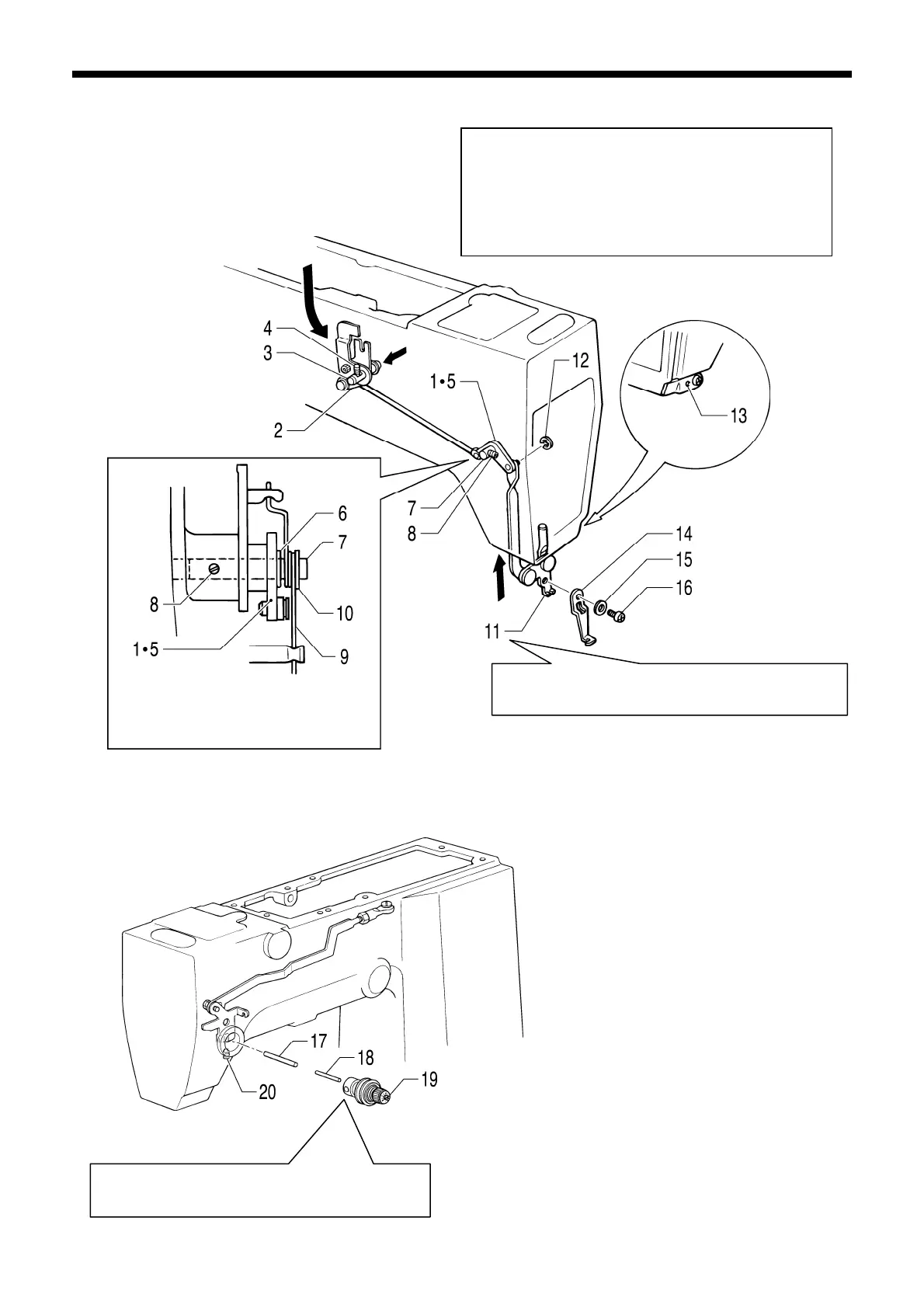 4
3
2
1•5
12
13
7
8
6
7
8
10
1•5
9
14
15
16
11
17
18
19
20