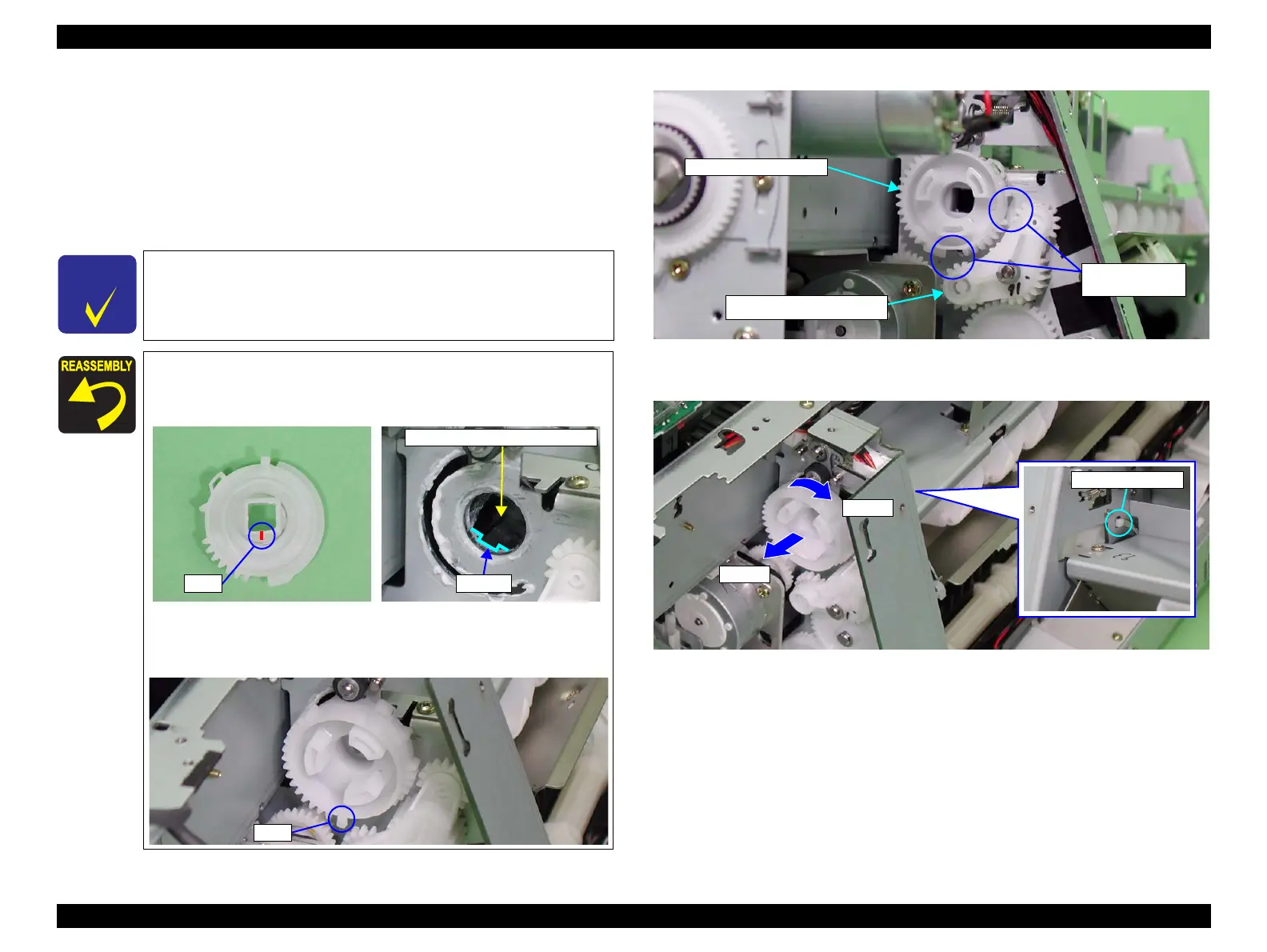 REASSEMBLY