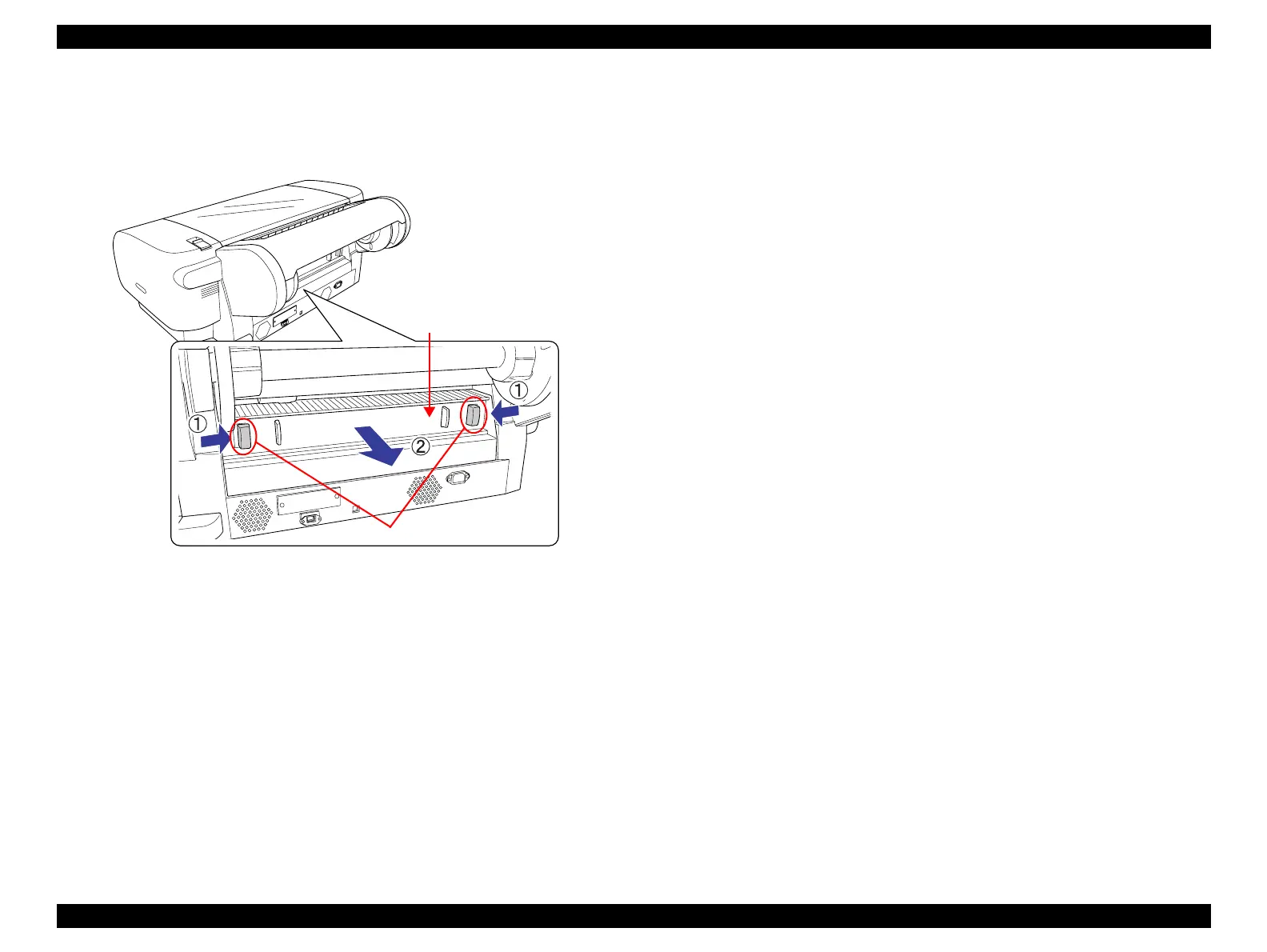 ①

①

②