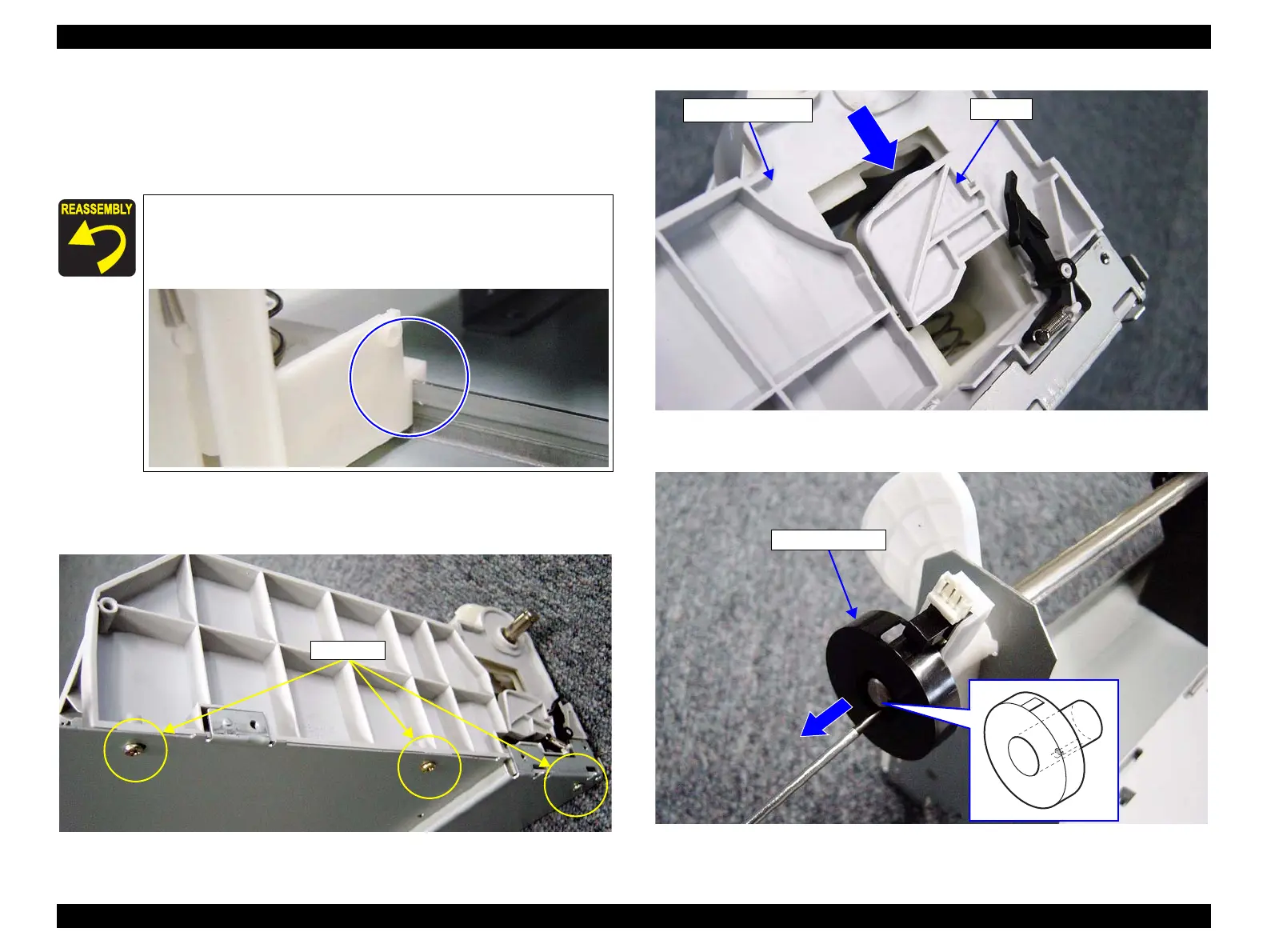 REASSEMBLY