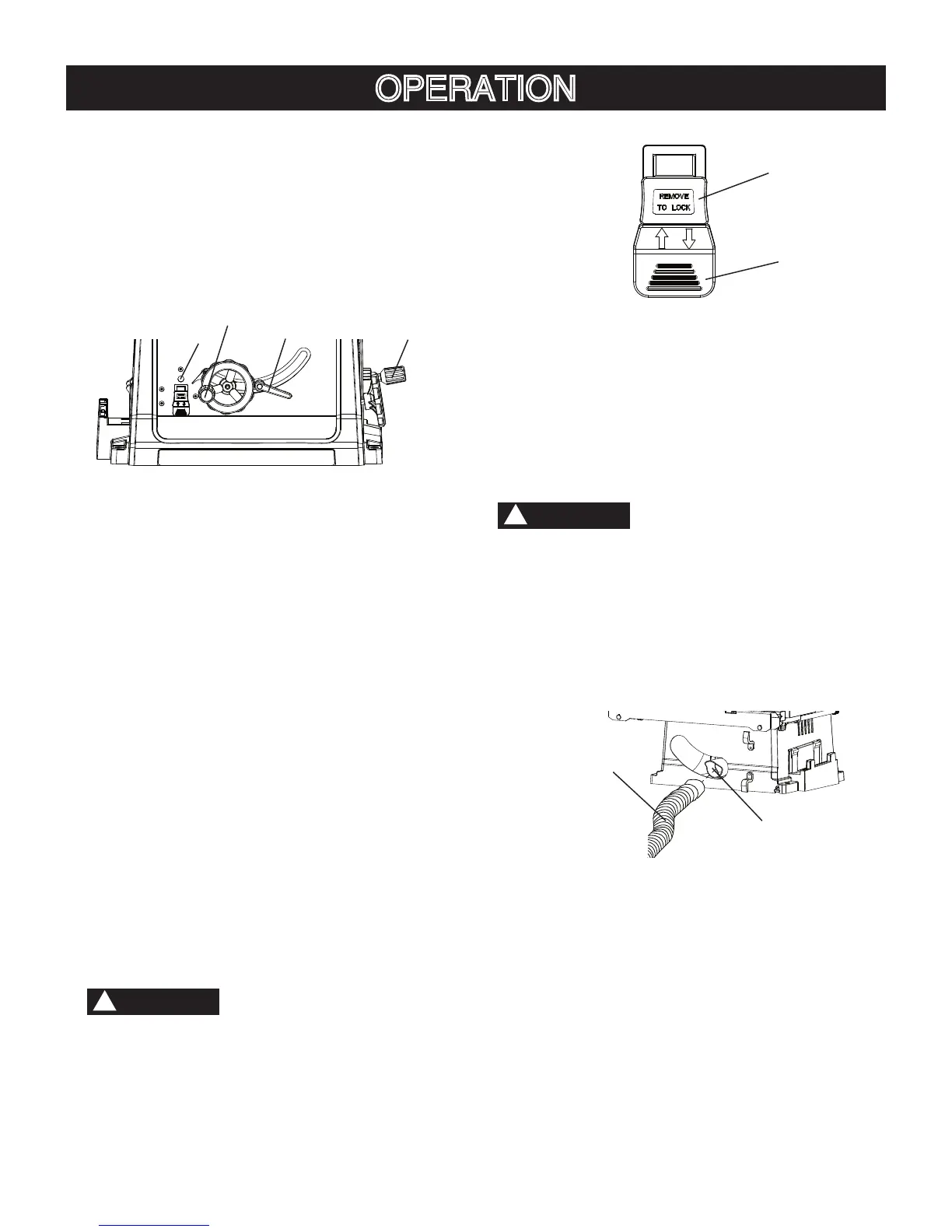 OPERATION

REMOVE
TO LOCK