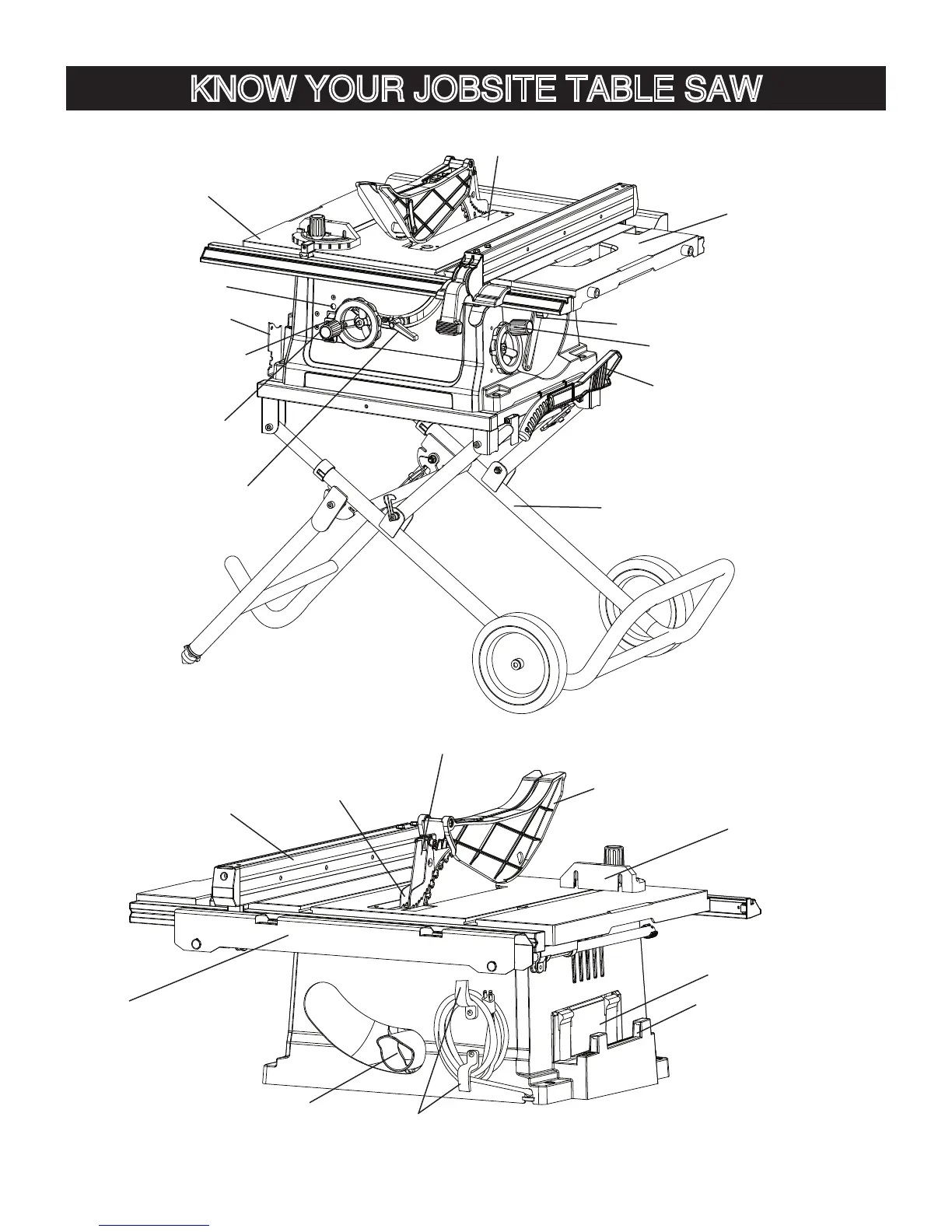 KNOW YOUR JOBSITE TABLE SAW