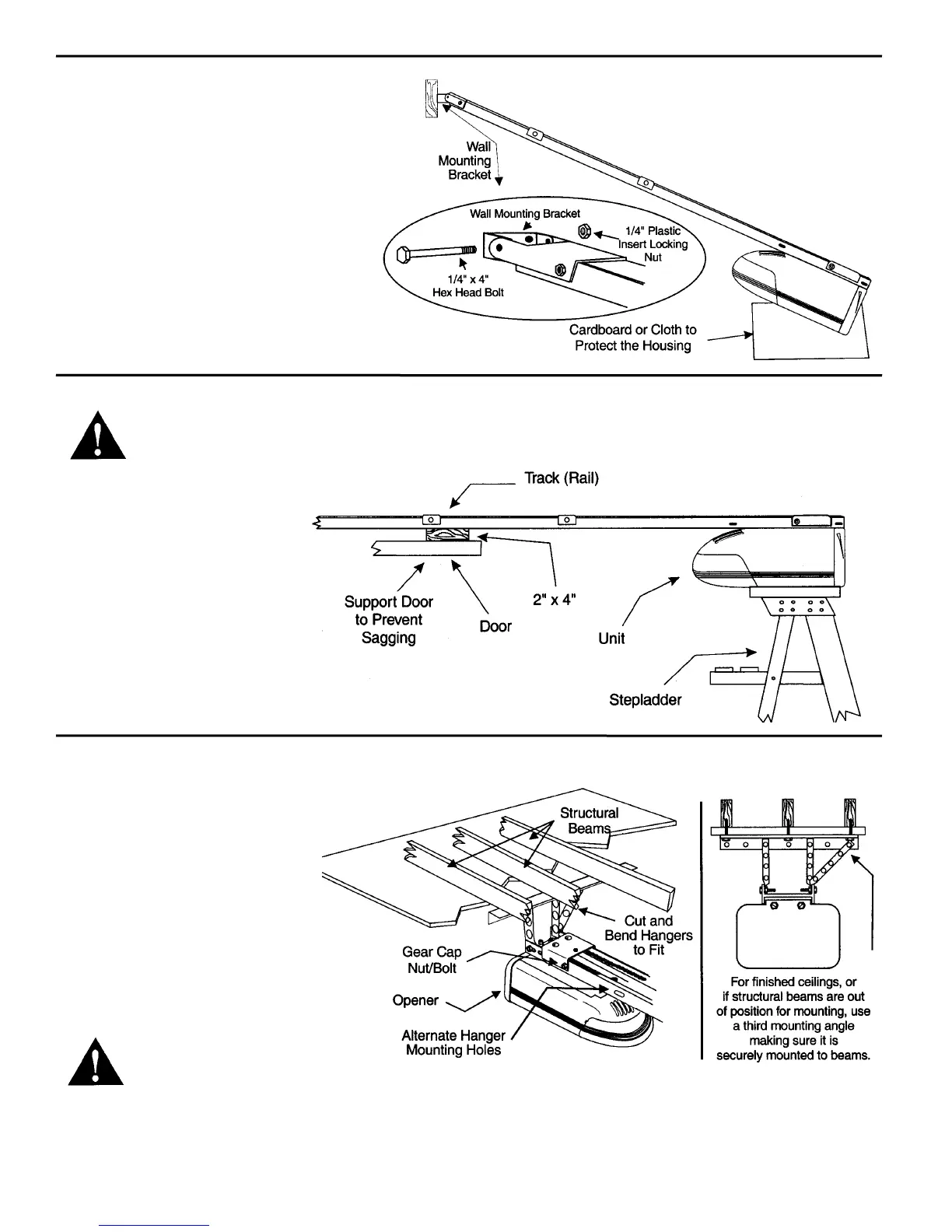 Wall Mounting Bracket

Wall Mounting Bracket

1/4" Plastic Insert Locking Nut

1/4" x 4" Hex Head Bolt

Cardboard or Cloth to Protect the Housing

Track (Rail)

Support Door to Prevent Sagging

Door

2" x 4"

Unit

Stepladder

Structural Beams

Cut and Bend Hangers to Fit

Gear Cap Nut/Bolt

Opener

Alternate Hanger Mounting Holes

For finished ceilings, or if structural beams are out of position for mounting, use a third mounting angle making sure it is securely mounted to beams.