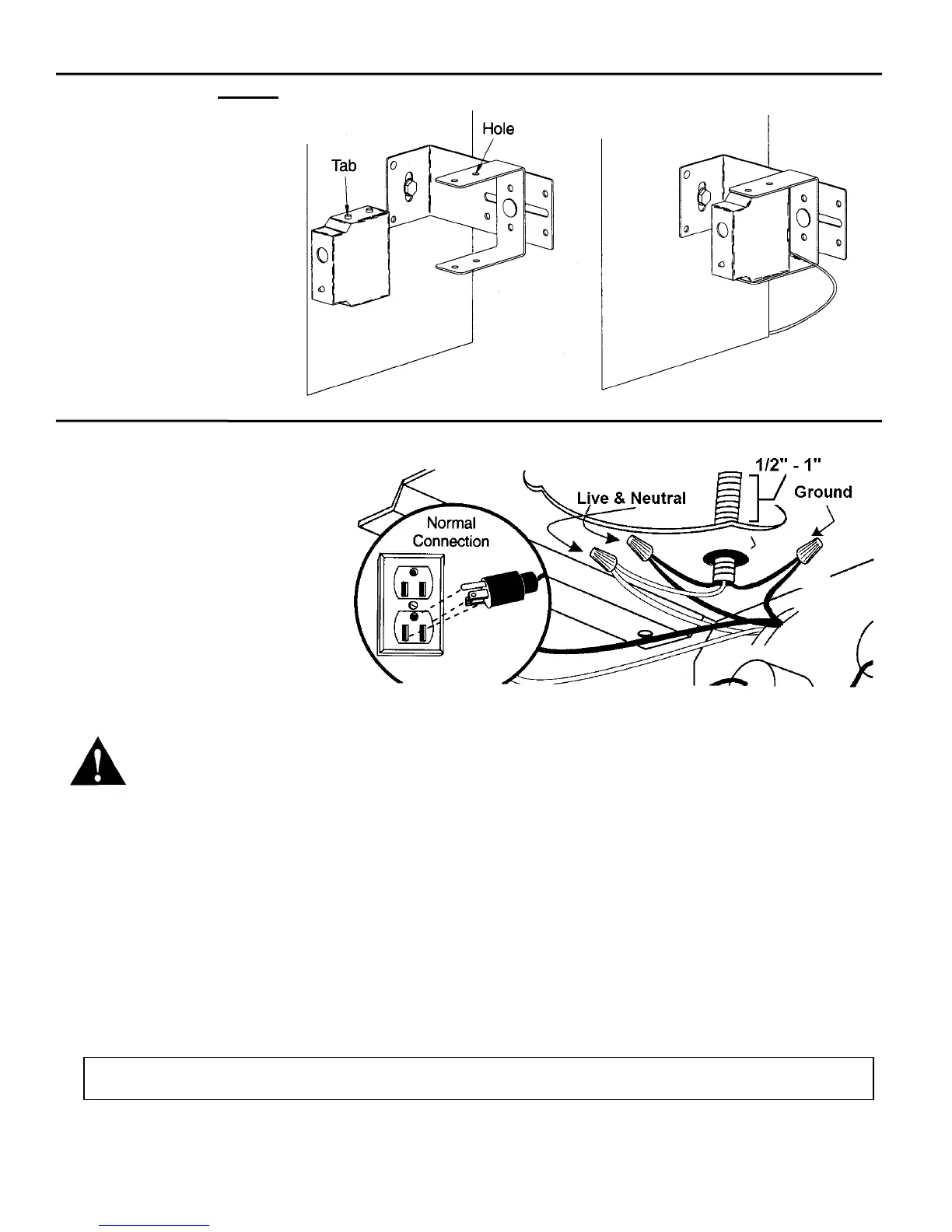 Hole

Tab

1/2" - 1"

Live & Neutral

Ground

Normal Connection