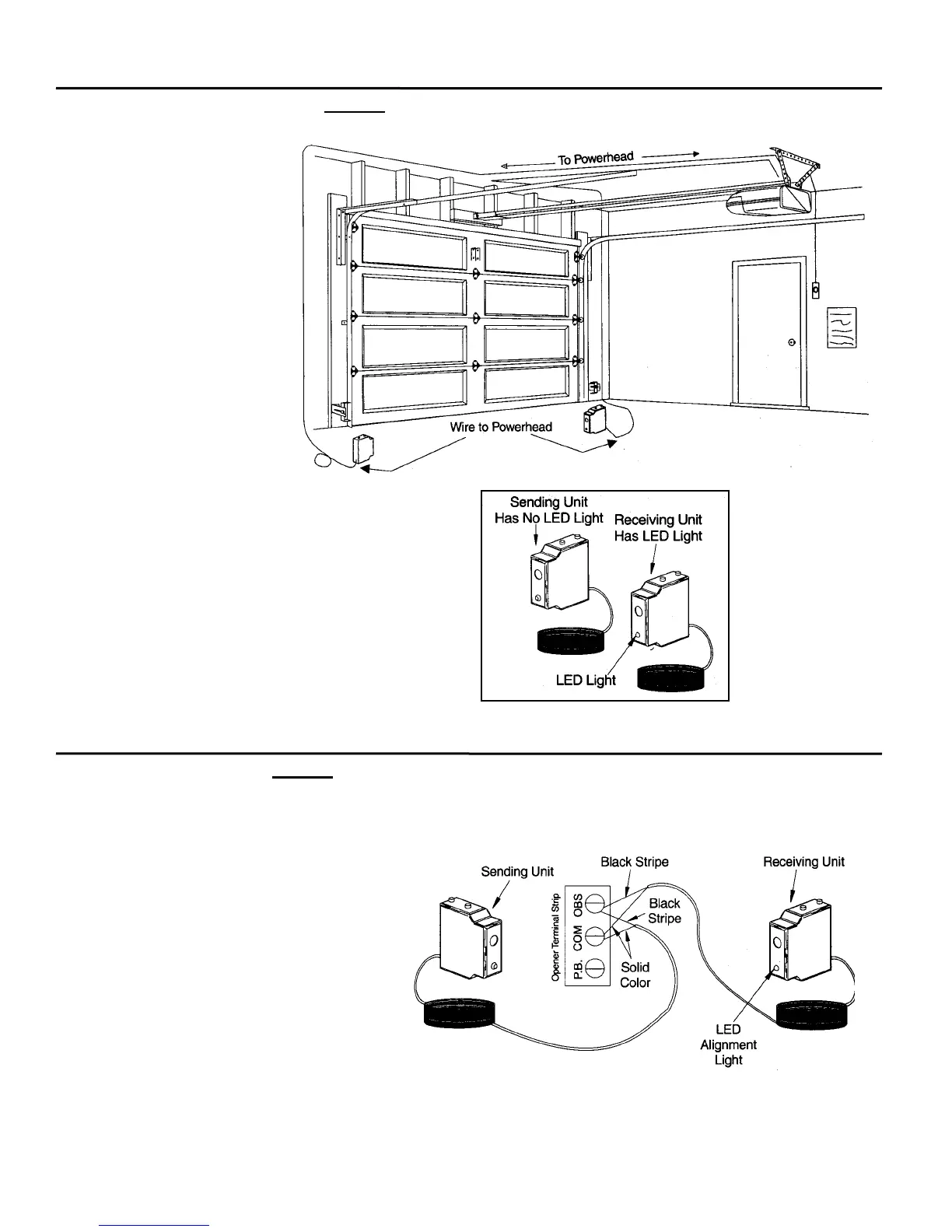 To Powerhead

Wire to Powerhead

Sending Unit
Has No LED Light

Receiving Unit
Has LED Light

LED Light

Sending Unit

Black Stripe

Receiving Unit

Opener Terminal Strip

OBS

COM

P.B.

Black Stripe

Solid Color

LED Alignment Light