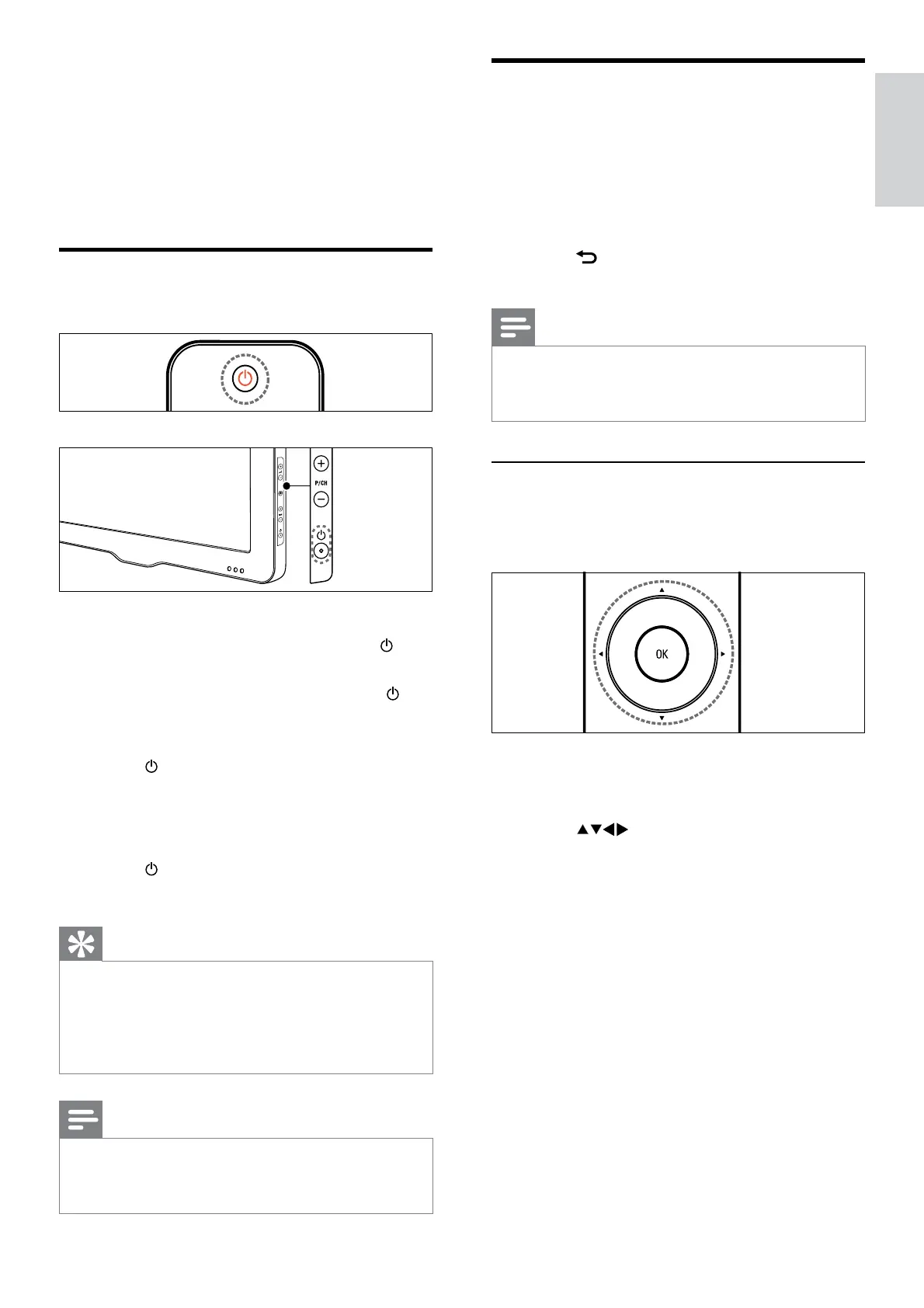 P/CH

OK