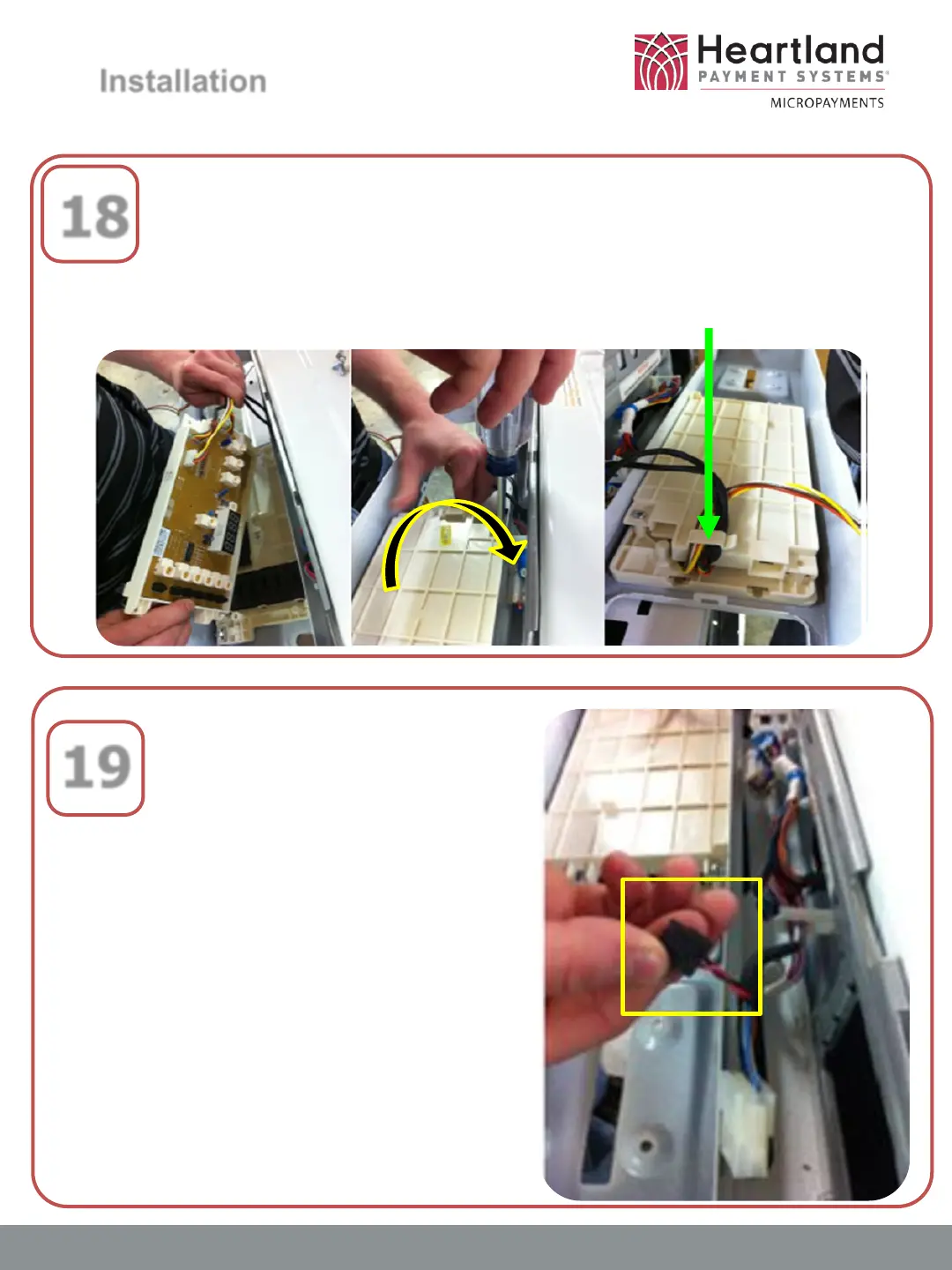 Installation

Heartland
PAYMENT SYSTEMS®
MICROPAYMENTS

18

19