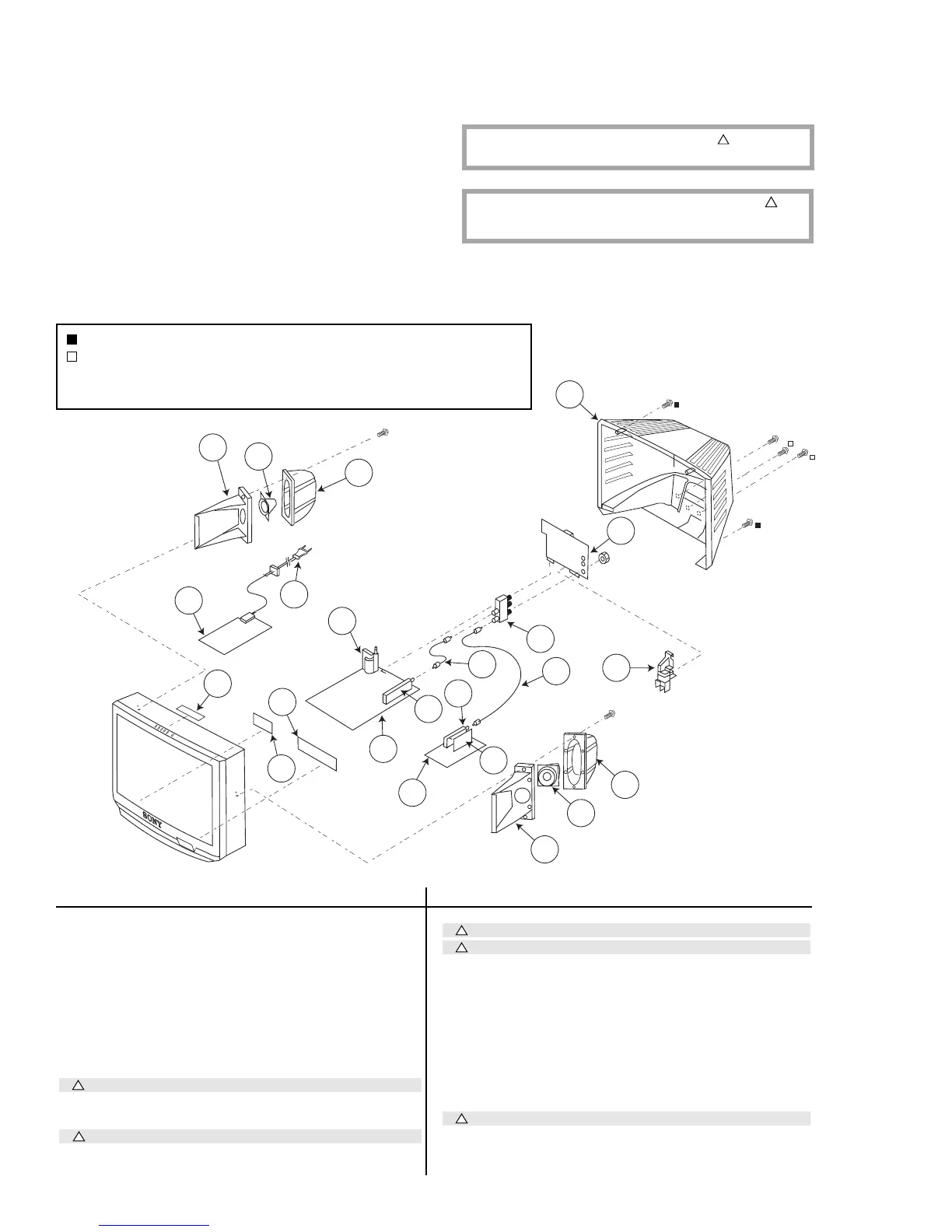 SONY