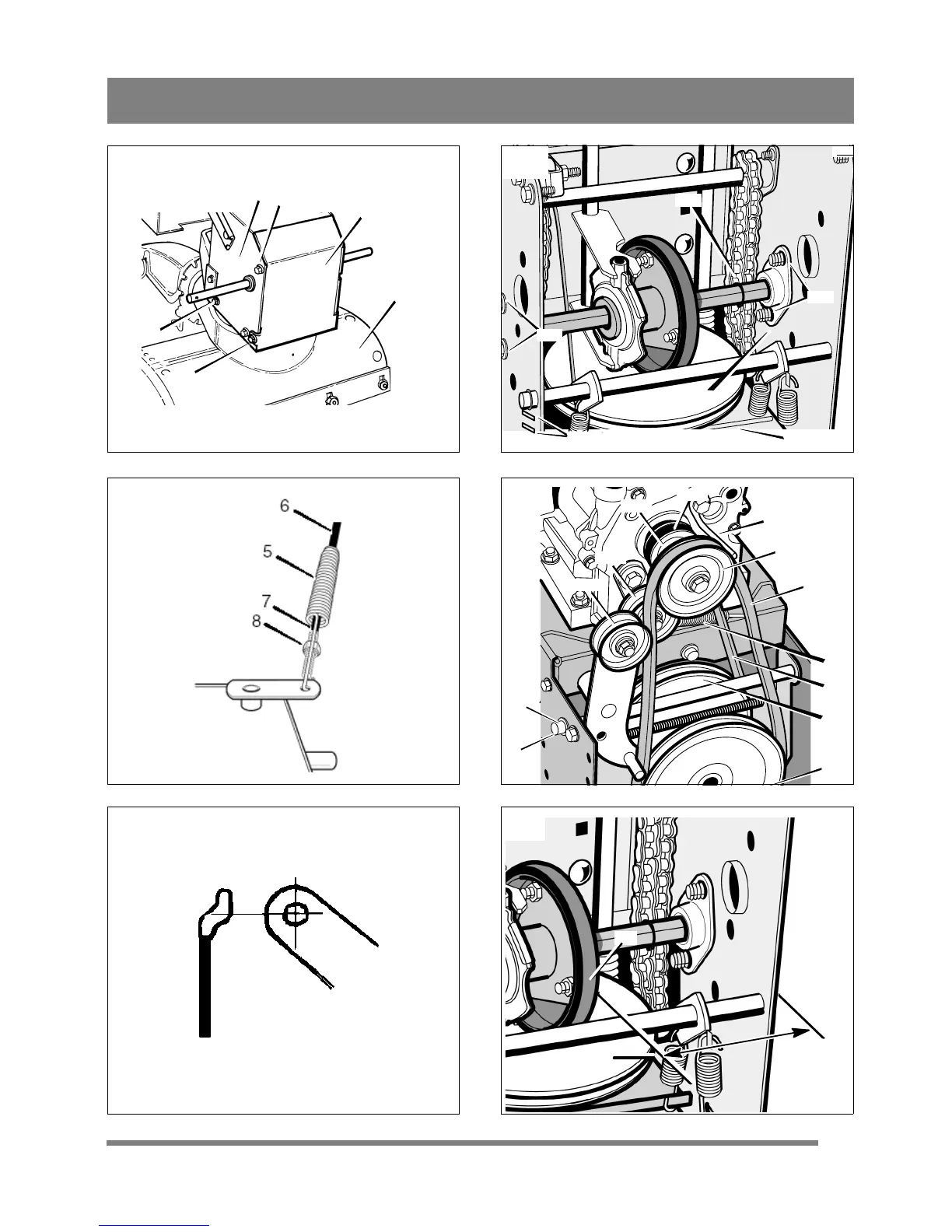 6
5
7
8