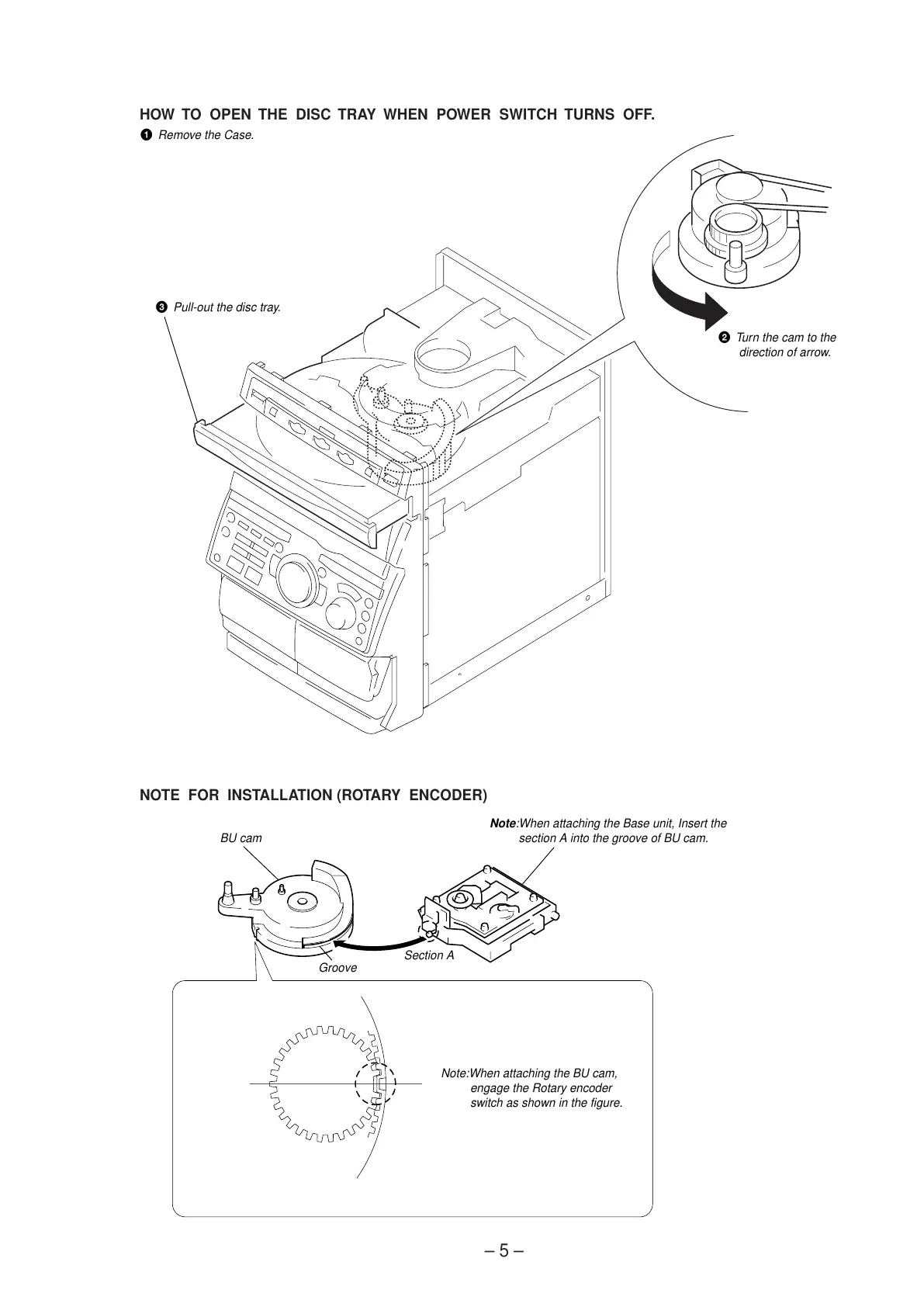 HOW TO OPEN THE DISC TRAY WHEN POWER SWITCH TURNS OFF.

❶ Remove the Case.

❸ Pull-out the disc tray.

❷ Turn the cam to the direction of arrow.

NOTE FOR INSTALLATION (ROTARY ENCODER)

BU cam

Note:When attaching the Base unit, Insert the section A into the groove of BU cam.

Section A

Groove

Note:When attaching the BU cam, engage the Rotary encoder switch as shown in the figure.

– 5 –