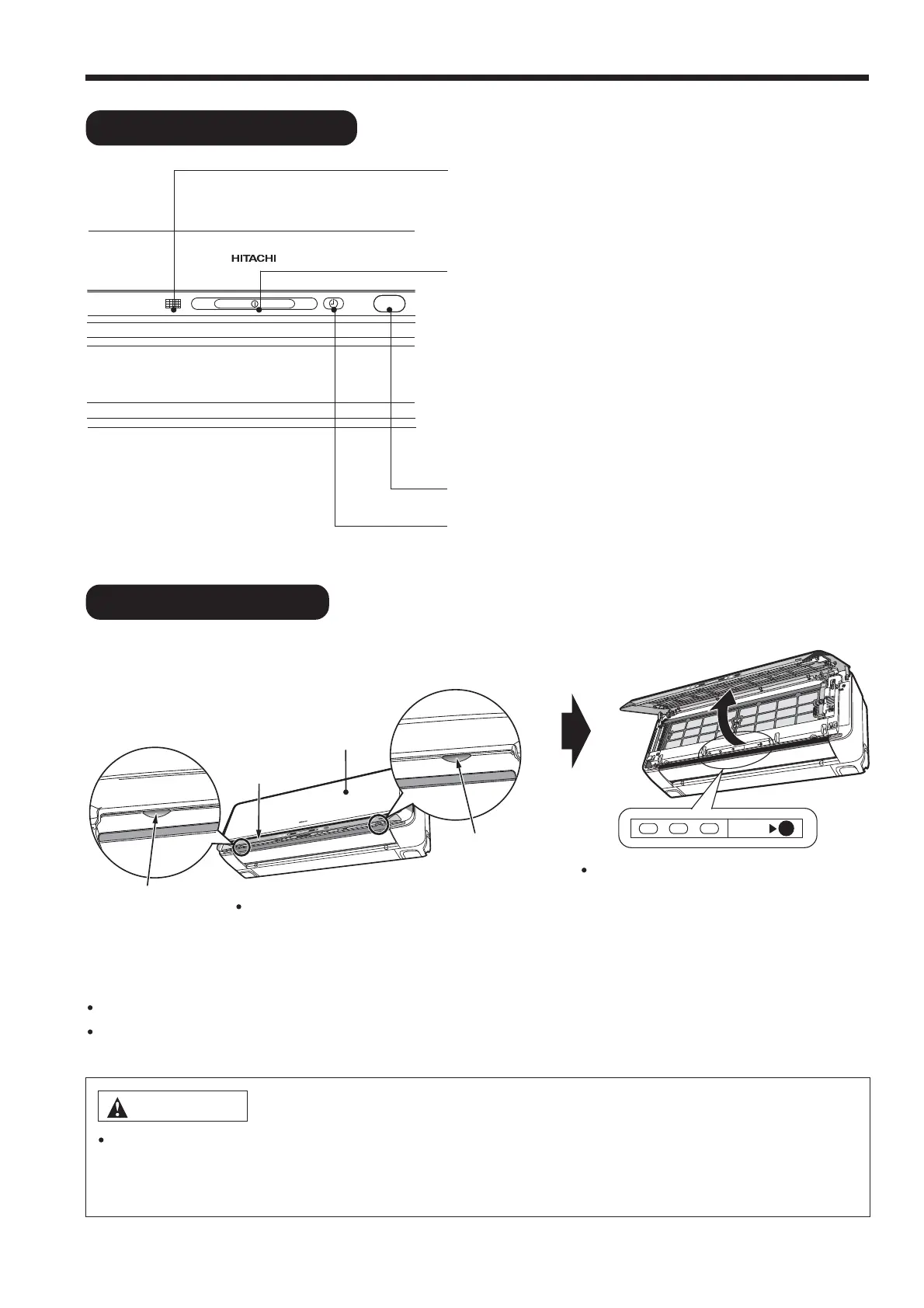 HITACHI