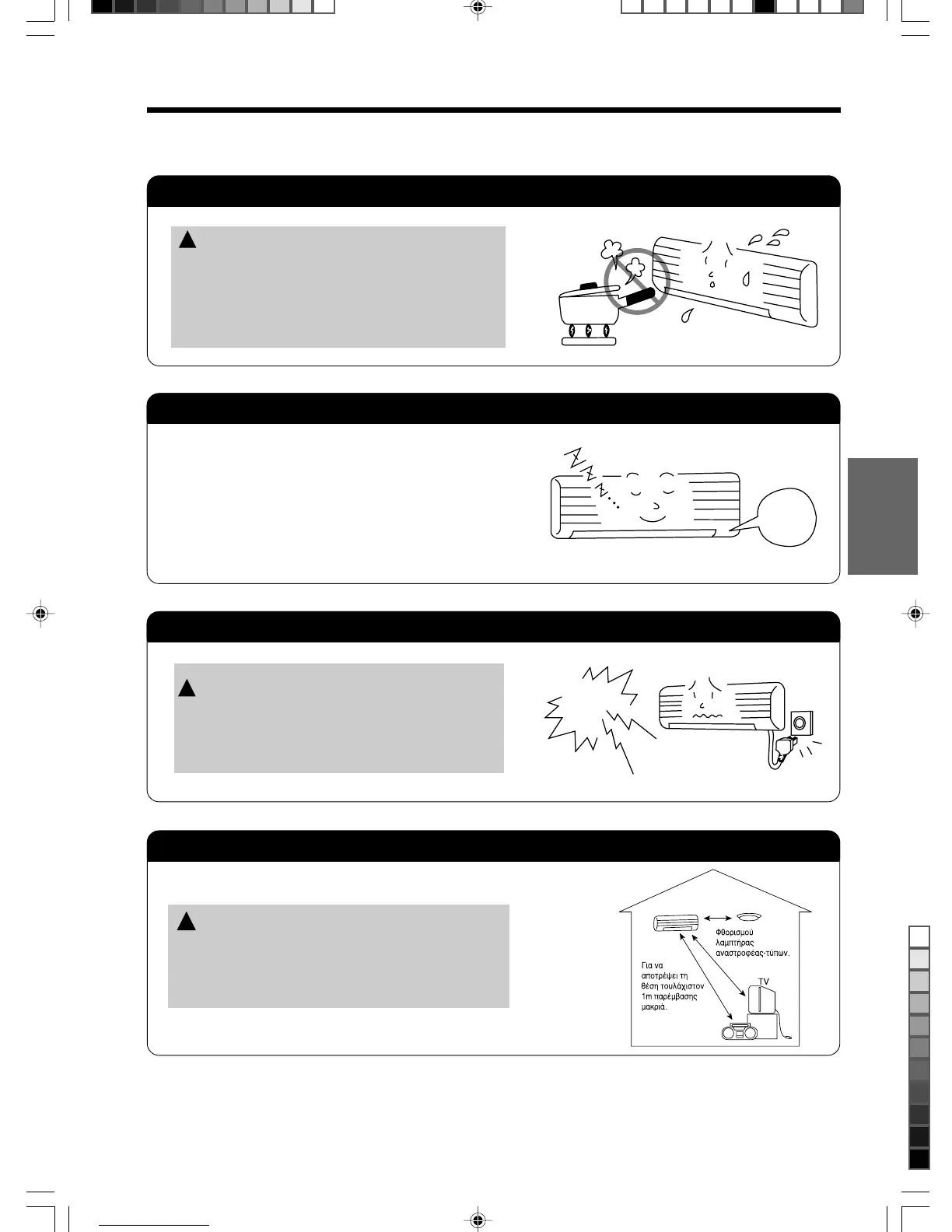 Φθορισμού λαμπτήρας αναστροφέας-τύπων.

Για να αποτρέψει τη θέση τουλάχιστον 1m παρέμβασης μακριά.

TV