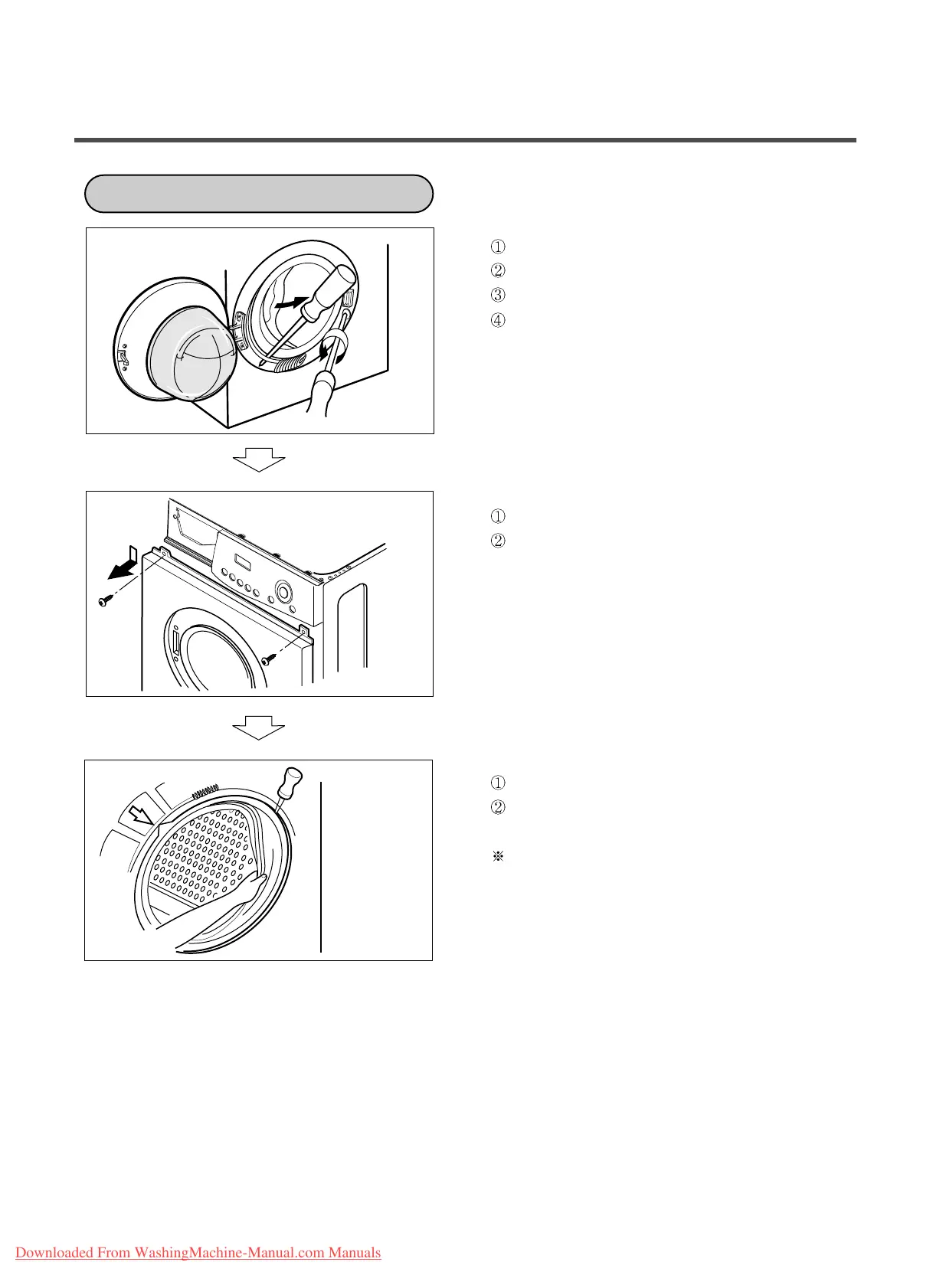 ①
②
③
④

①
②

①
②

※

Downloaded From WashingMachine-Manual.com Manuals