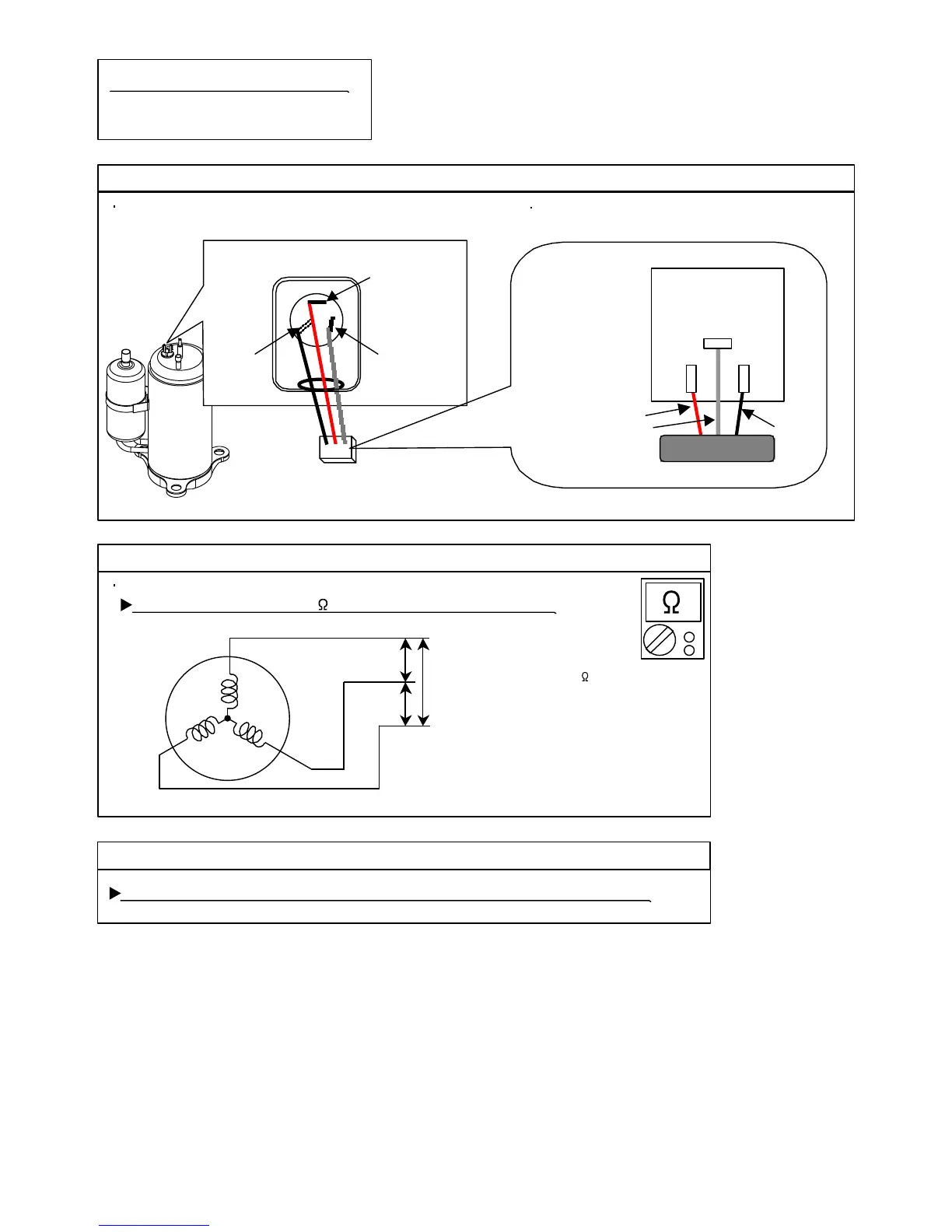 Ω

Ω

Ω