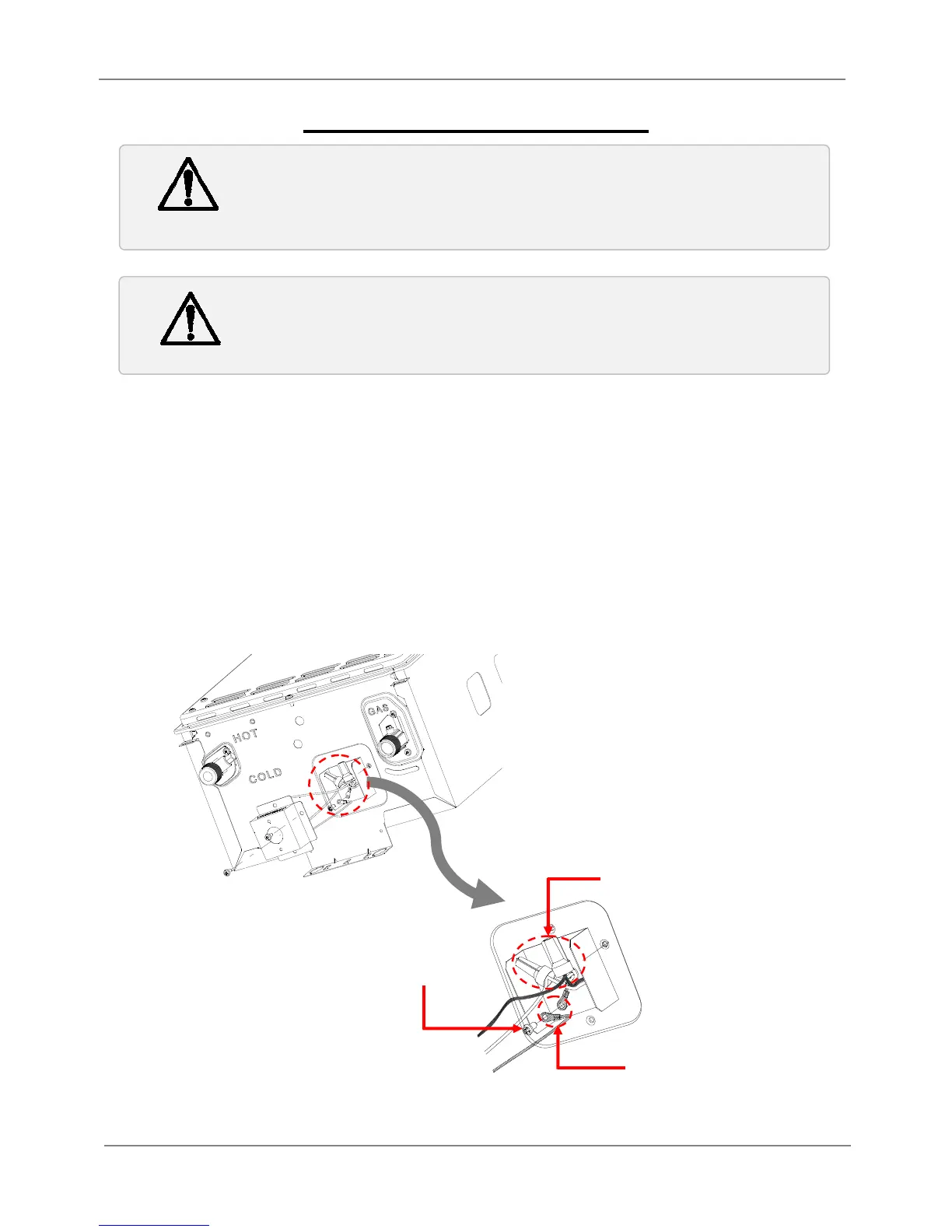 HOT

COLD

GAS