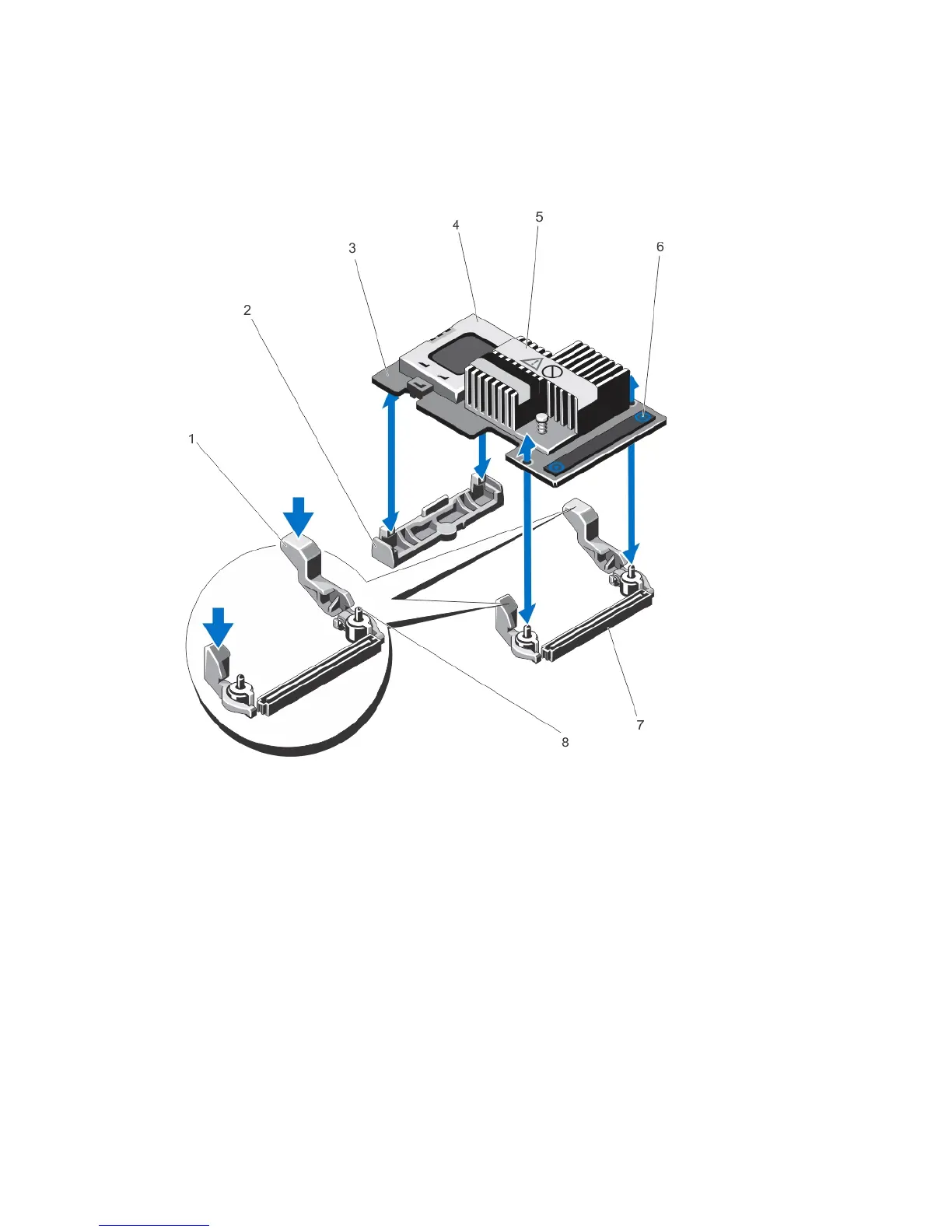 4
5
3
6
2
1
7
8