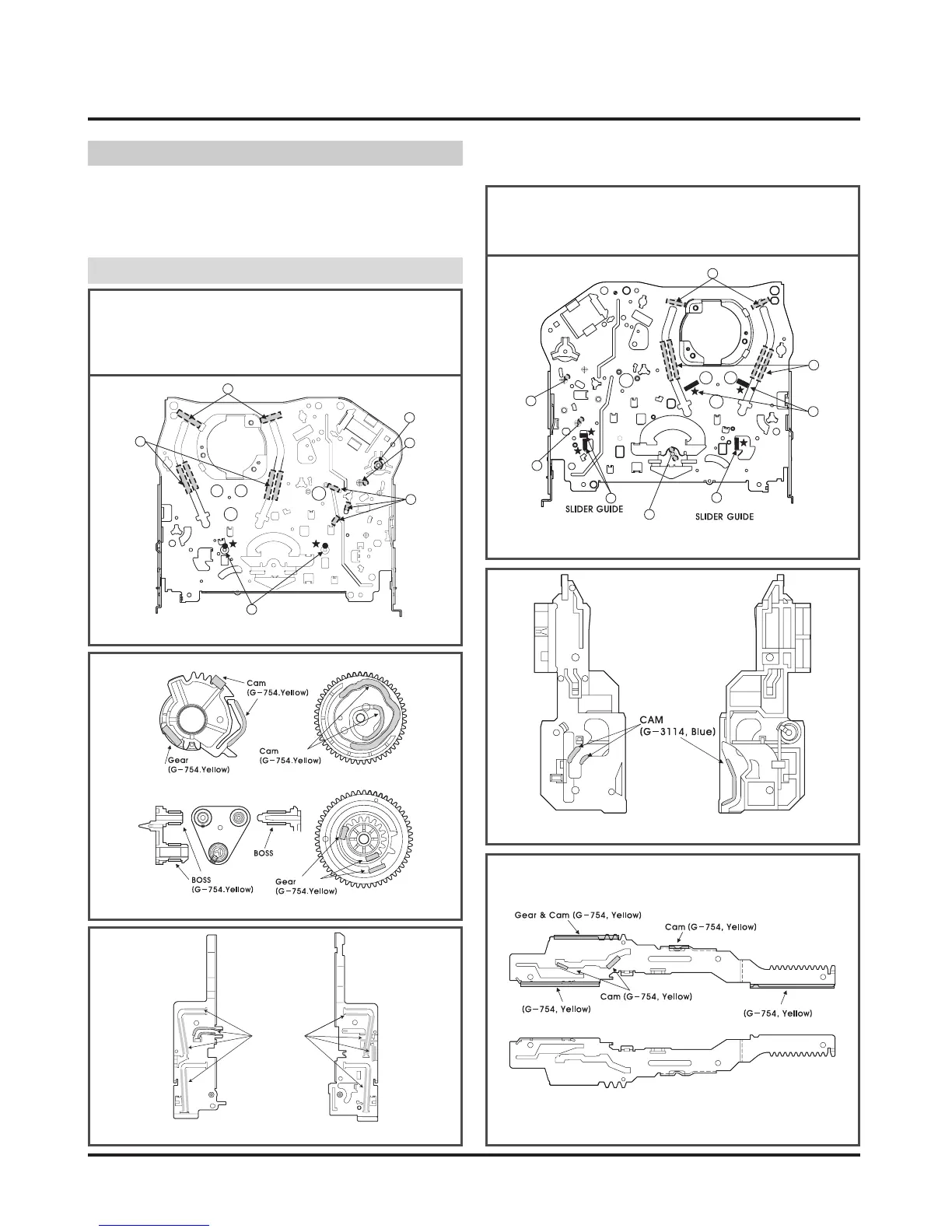 Cam
(G-754.Yellow)

Cam
(G-754.Yellow)

Gear
(G-754.Yellow)

BOSS

BOSS
(G-754.Yellow)

Gear
(G-754.Yellow)

SLIDER GUIDE

SLIDER GUIDE

CAM
(G-3114, Blue)

Gear & Cam (G-754, Yellow)

Cam (G-754, Yellow)

Cam (G-754, Yellow)

(G-754, Yellow)

(G-754, Yellow)