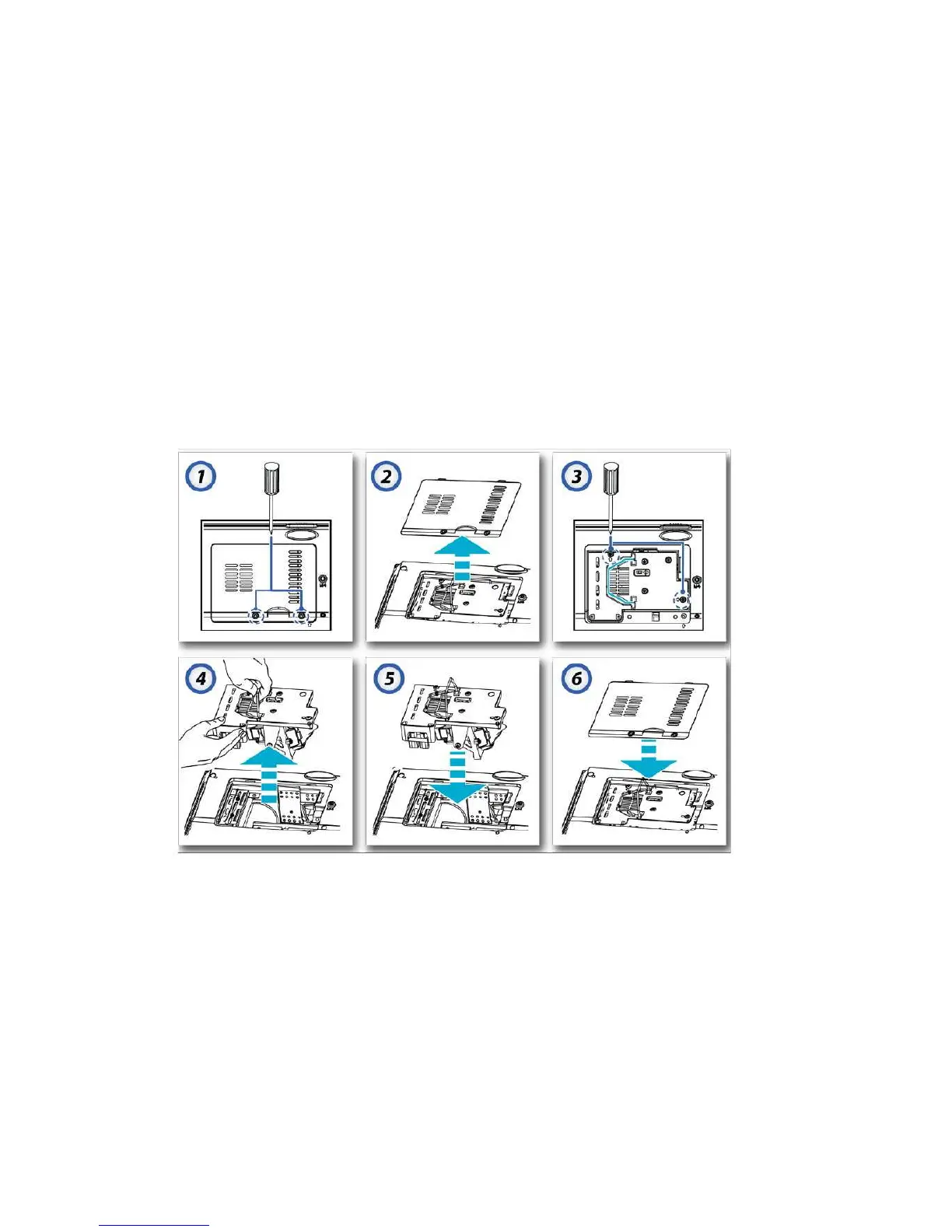 1

2

3

4

5

6