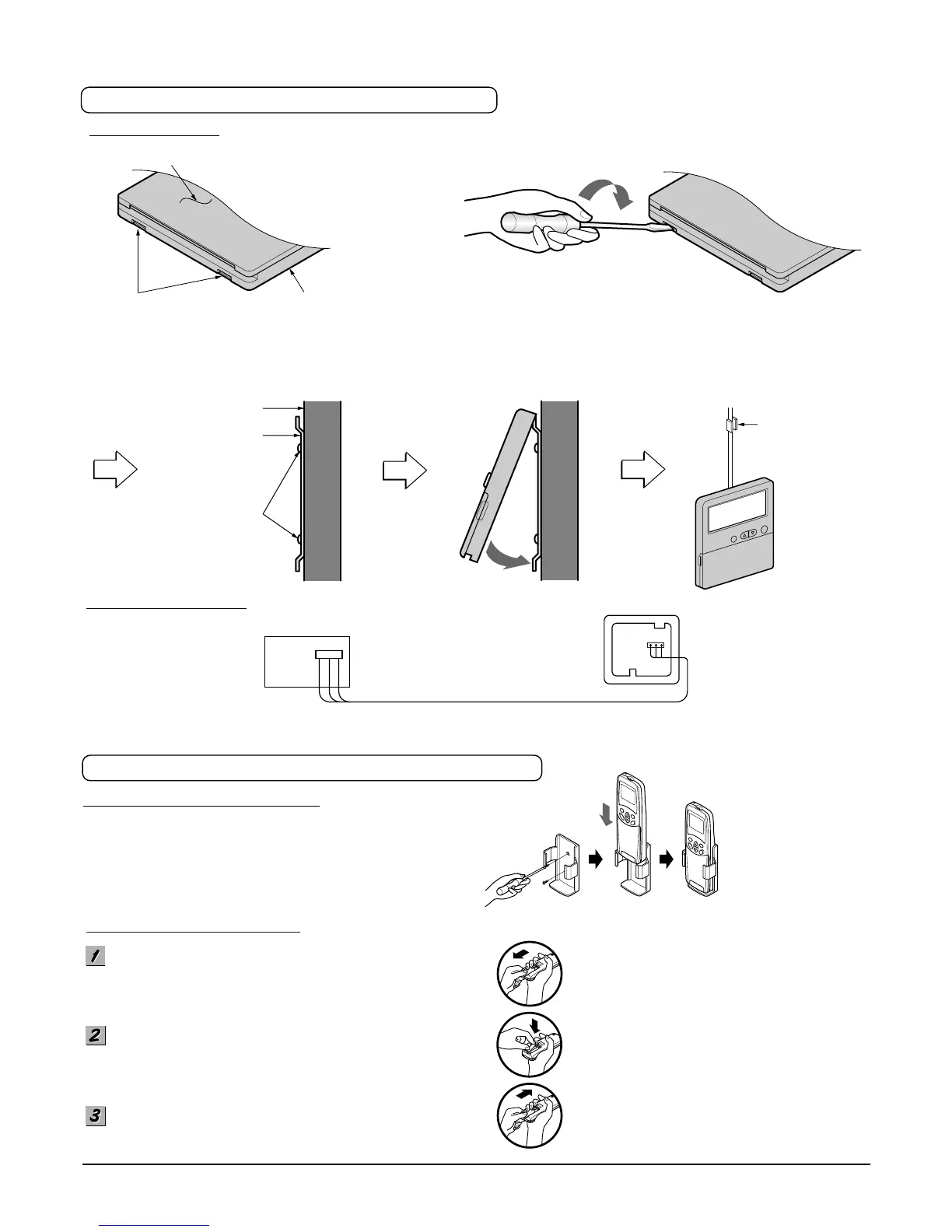 1

2

3