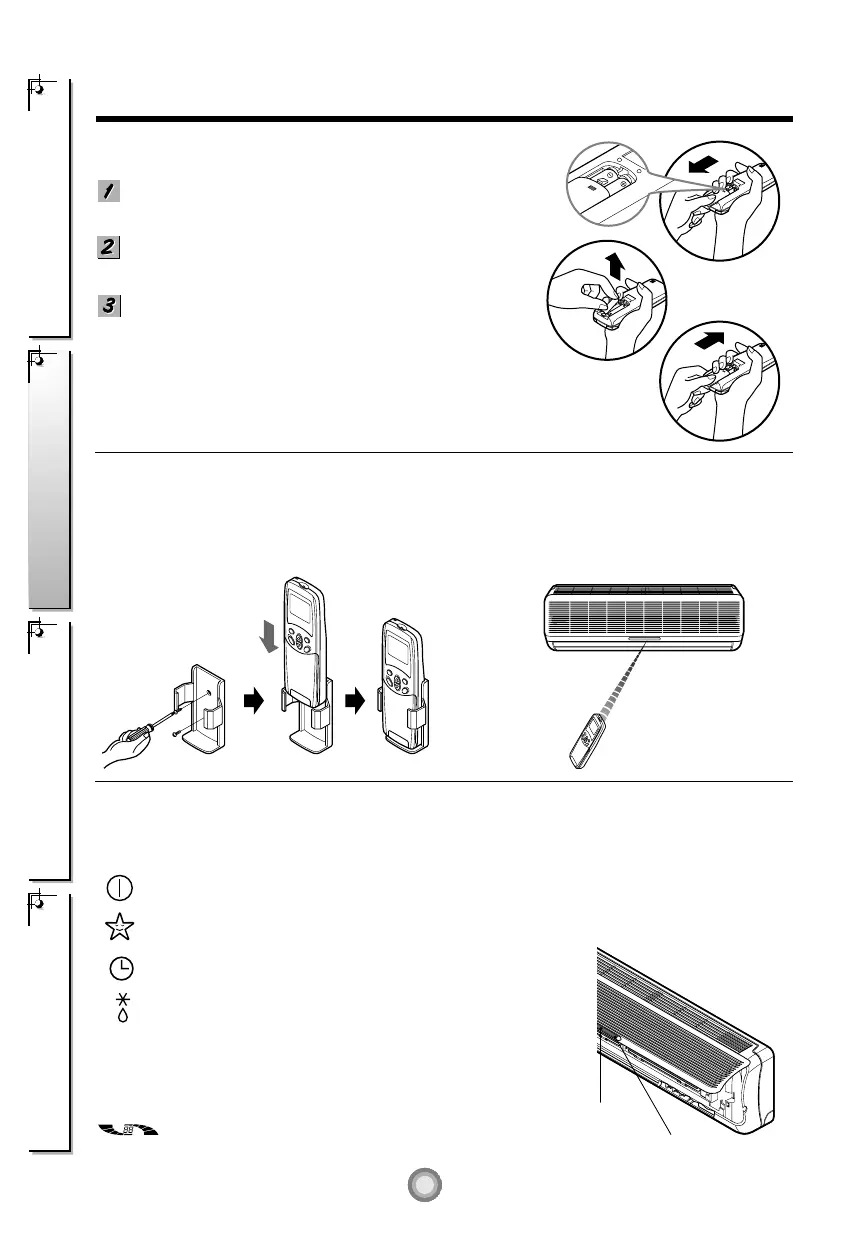 1

2

3