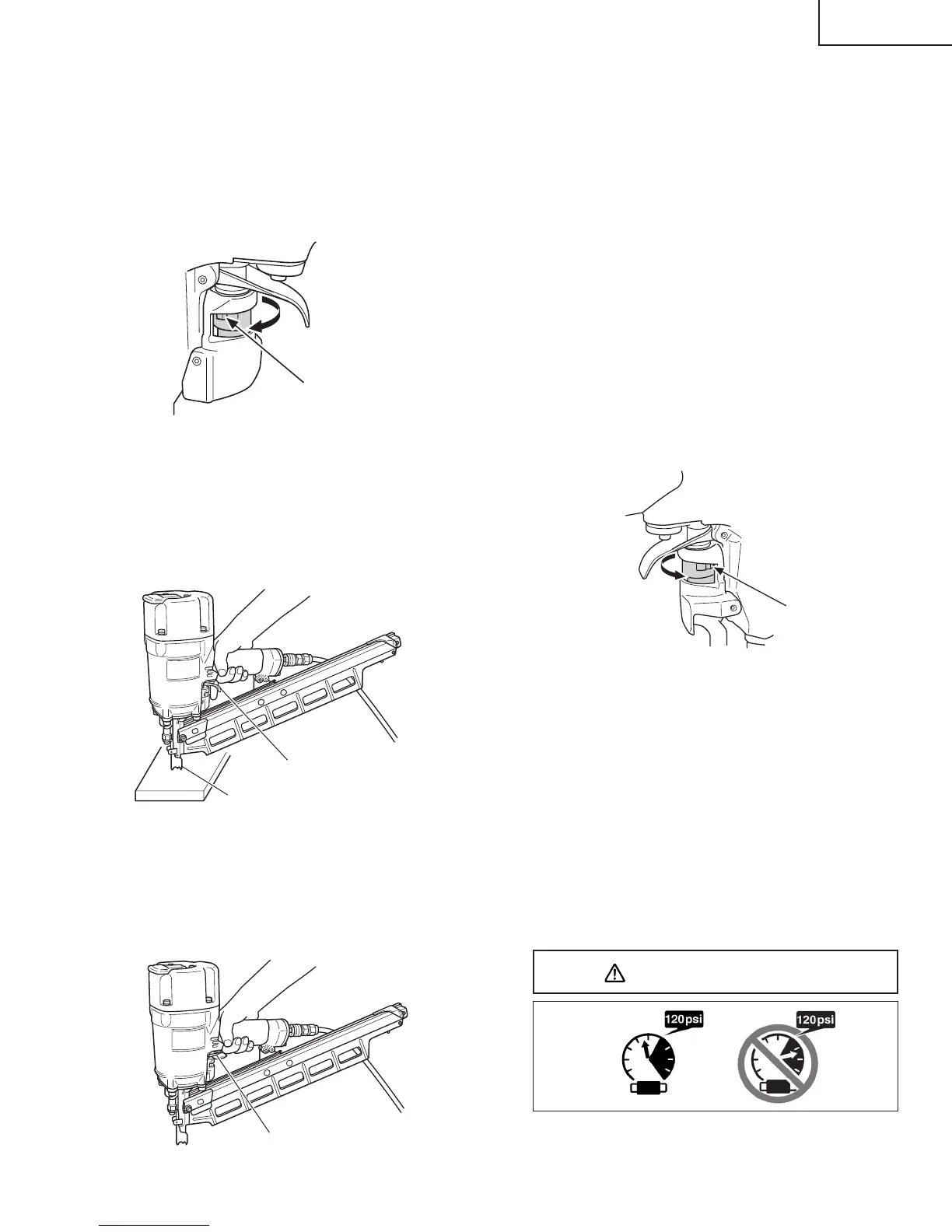 120psi

120psi