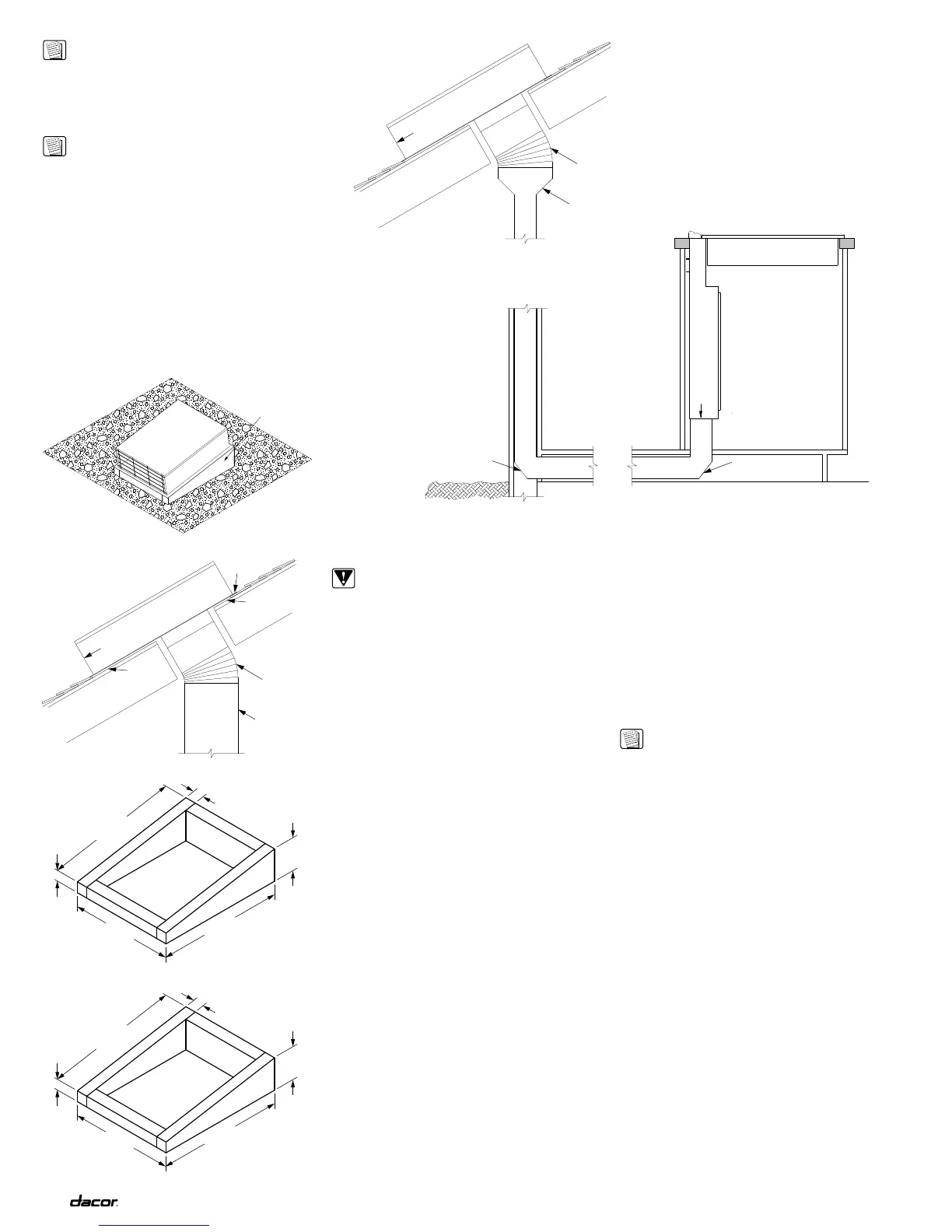 dacor