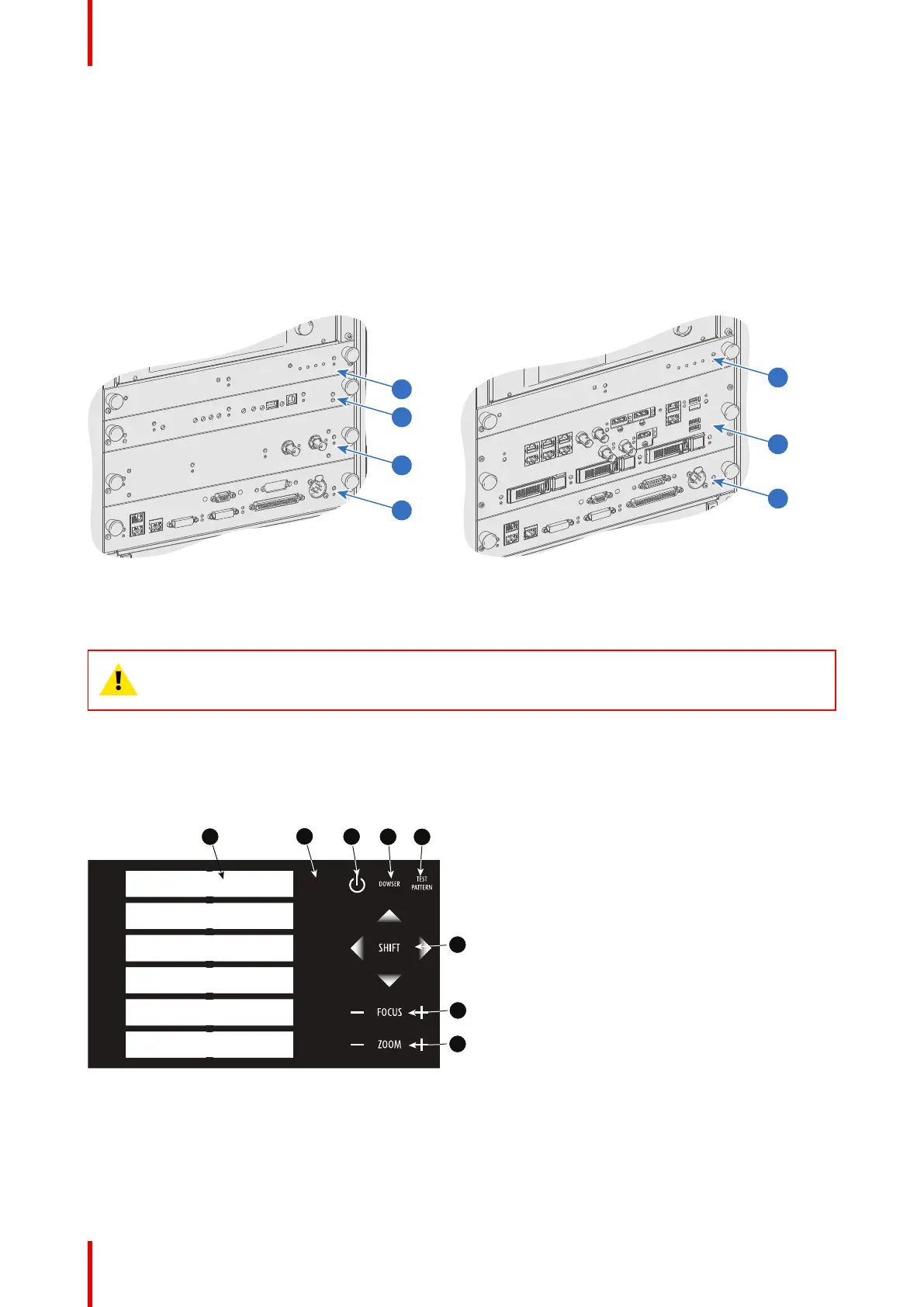 DOWSER

TEST PATTERN

SHIFT

FOCUS

ZOOM