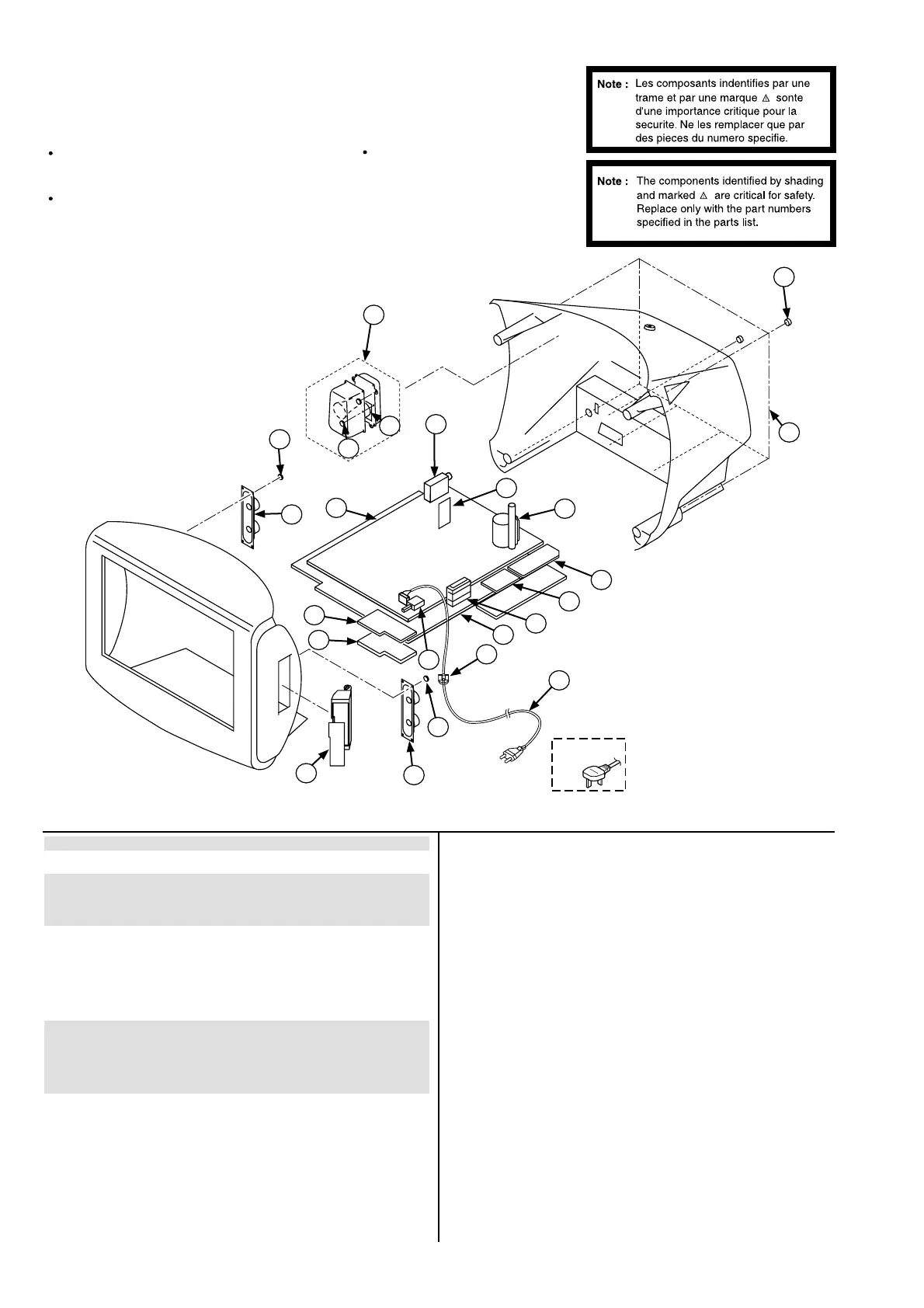 Note : Les composants indentifies par une trame et par une marque ⚠ sonte d'une importance critique pour la securite. Ne les remplacer que par des pieces du numero specifie.

Note : The components identified by shading and marked ⚠ are critical for safety. Replace only with the part numbers specified in the parts list.